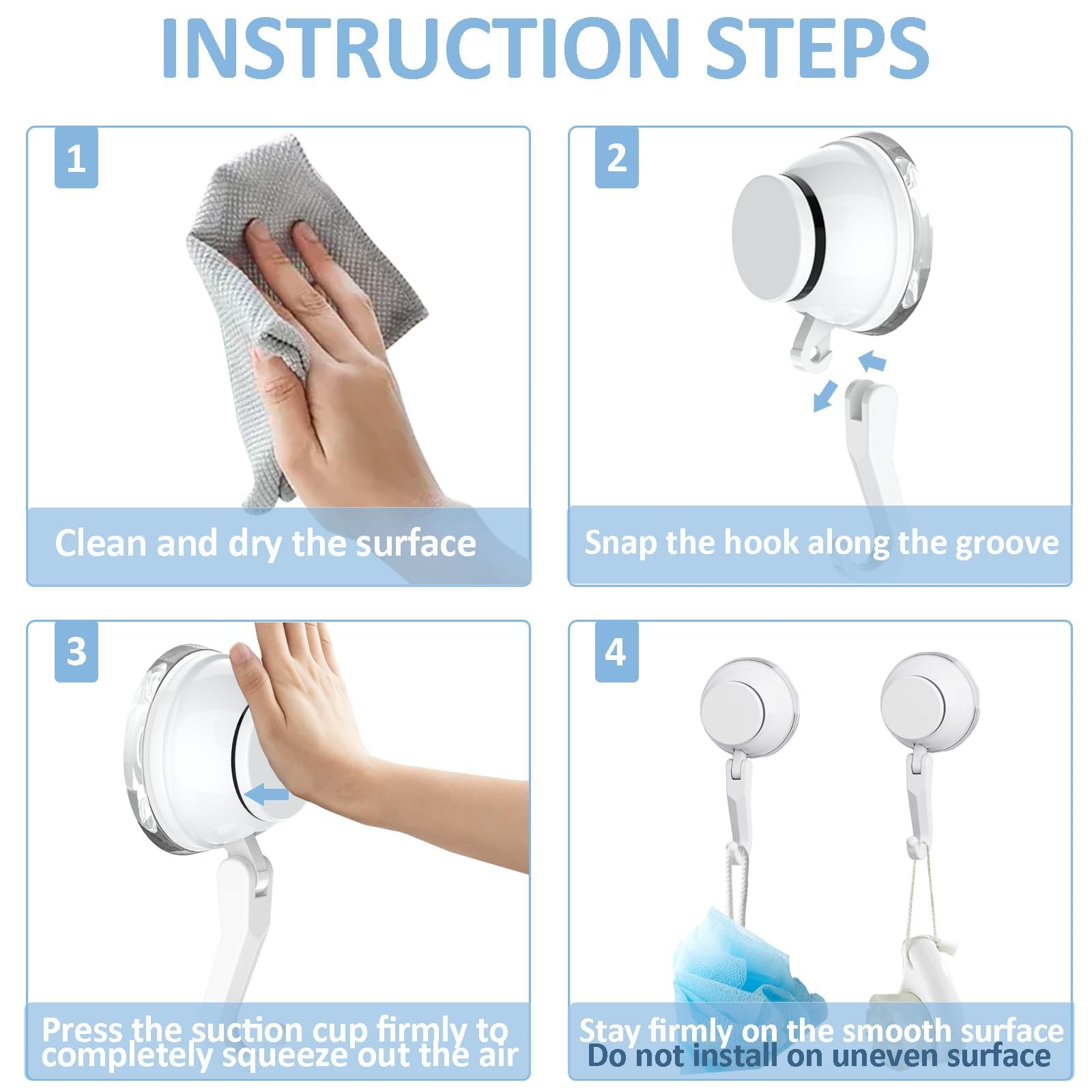 INSTRUCTION STEPS

1

Clean and dry the surface

2

Snap the hook along the groove

3

Press the suction cup firmly to completely squeeze out the air

4

Stay firmly on the smooth surface
Do not install on uneven surface