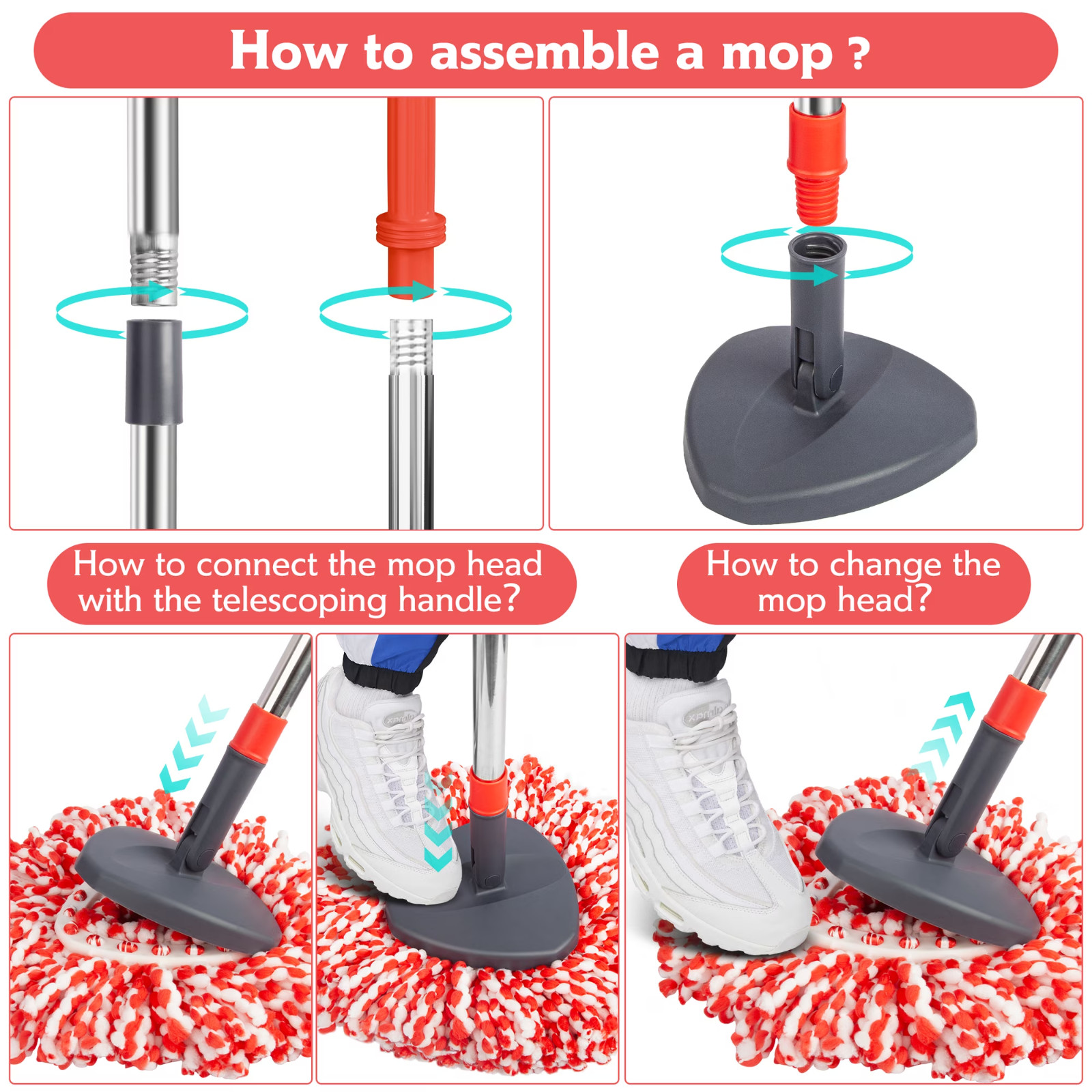 How to assemble a mop ?

How to connect the mop head with the telescoping handle?

How to change the mop head?

xpralo

xpralo