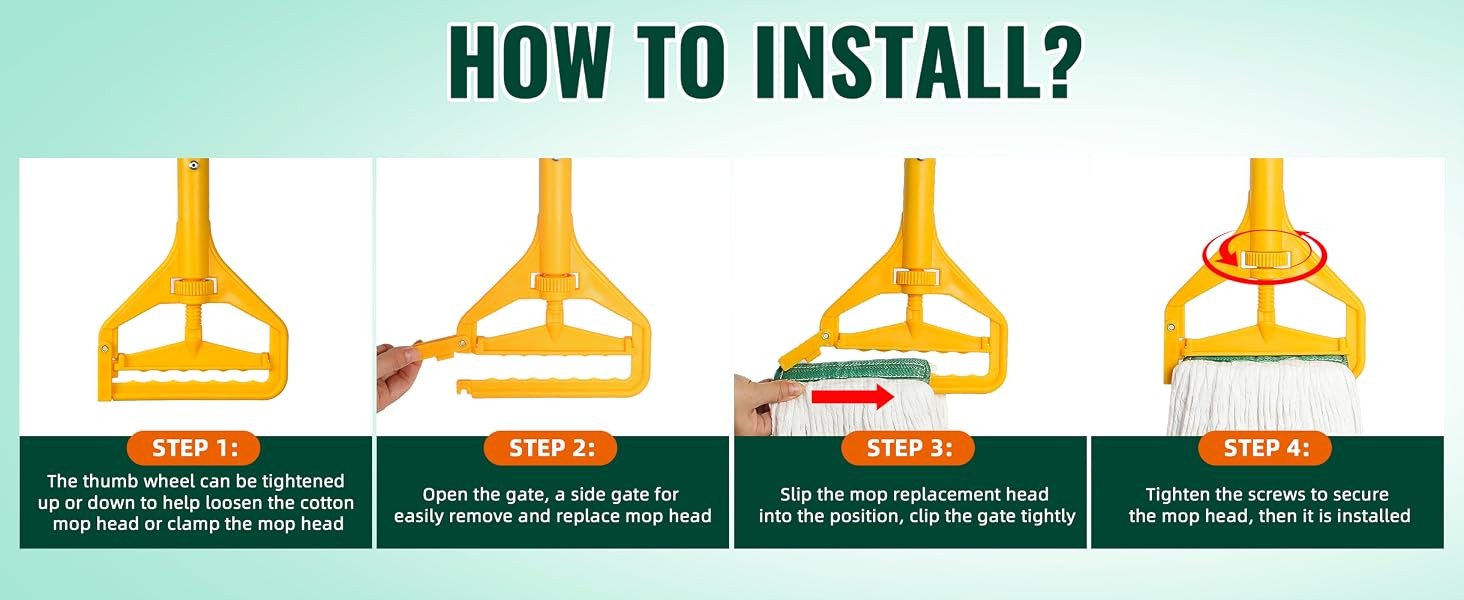 HOW TO INSTALL?

STEP 1:

The thumb wheel can be tightened up or down to help loosen the cotton mop head or clamp the mop head

STEP 2:

Open the gate, a side gate for easily remove and replace mop head

STEP 3:

Slip the mop replacement head into the position, clip the gate tightly

STEP 4:

Tighten the screws to secure the mop head, then it is installed