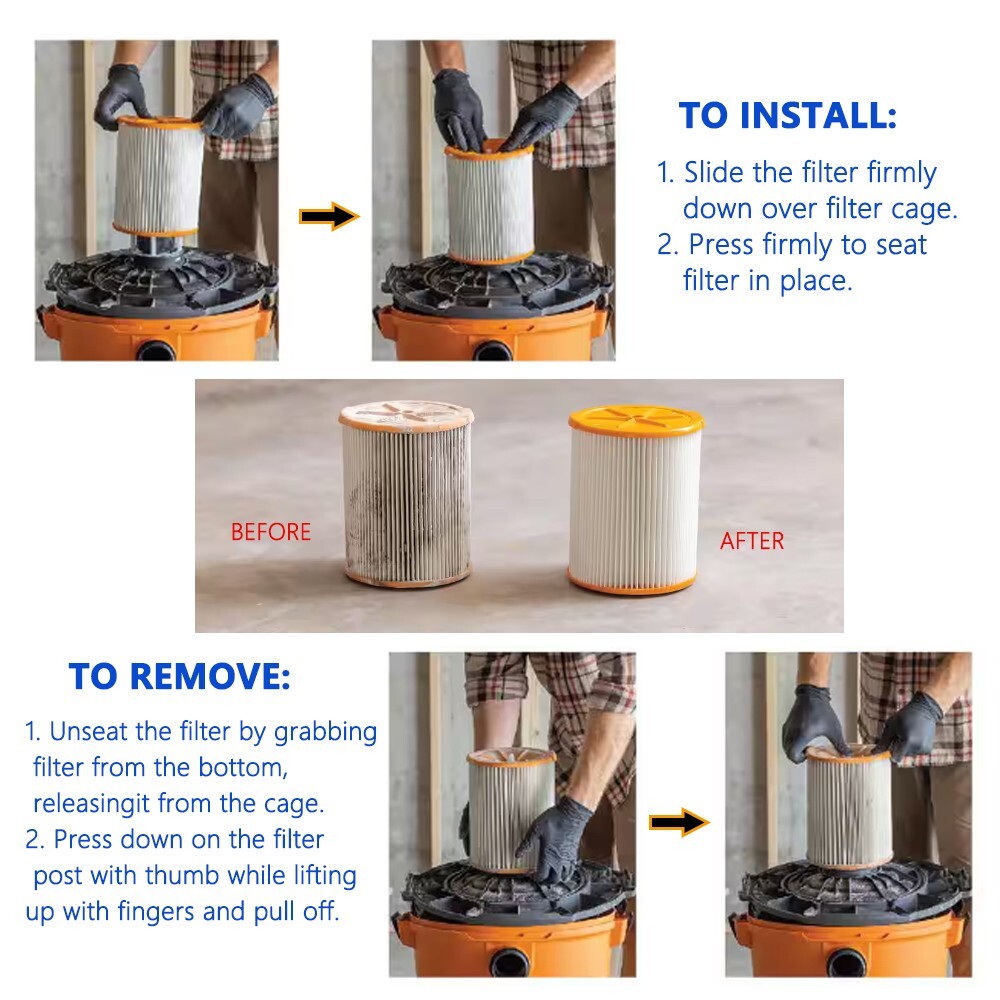 TO INSTALL:

1. Slide the filter firmly down over filter cage.
2. Press firmly to seat filter in place.

BEFORE

AFTER

TO REMOVE:

1. Unseat the filter by grabbing filter from the bottom, releasingit from the cage.
2. Press down on the filter post with thumb while lifting up with fingers and pull off.