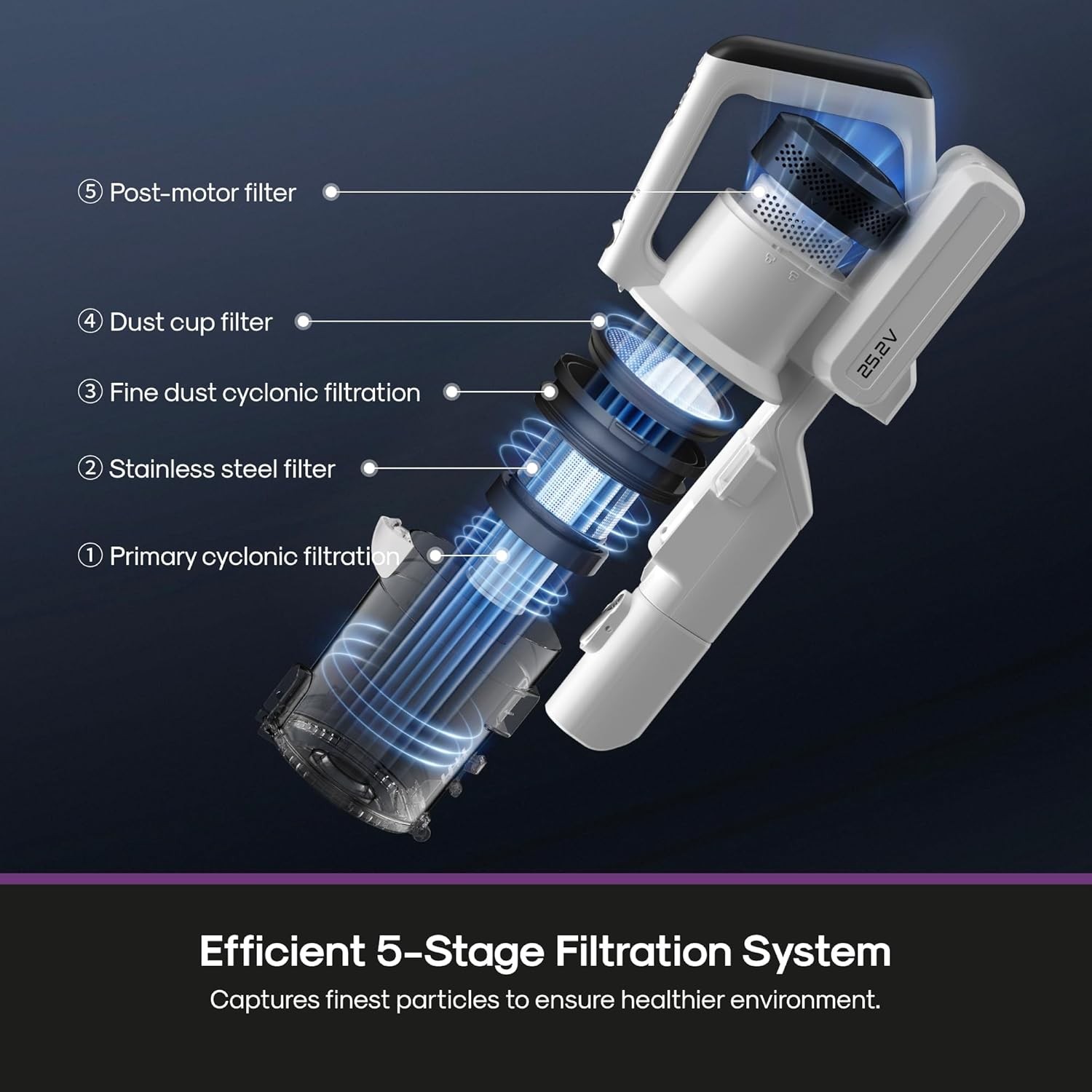 ⑤ Post-motor filter

④ Dust cup filter

③ Fine dust cyclonic filtration

② Stainless steel filter

① Primary cyclonic filtration

25.2V

Efficient 5-Stage Filtration System

Captures finest particles to ensure healthier environment.