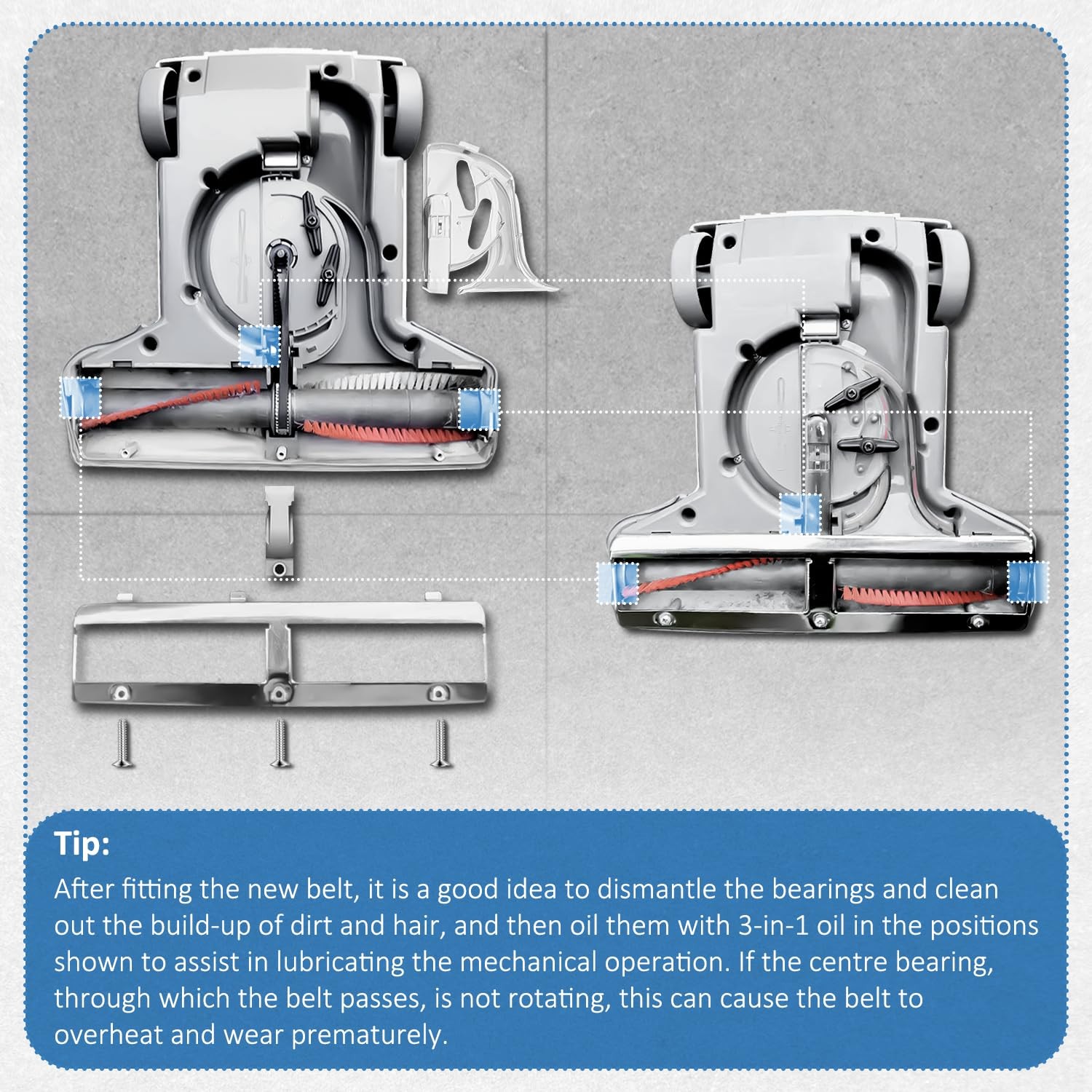 Tip:
After fitting the new belt, it is a good idea to dismantle the bearings and clean out the build-up of dirt and hair, and then oil them with 3-in-1 oil in the positions shown to assist in lubricating the mechanical operation. If the centre bearing, through which the belt passes, is not rotating, this can cause the belt to overheat and wear prematurely.