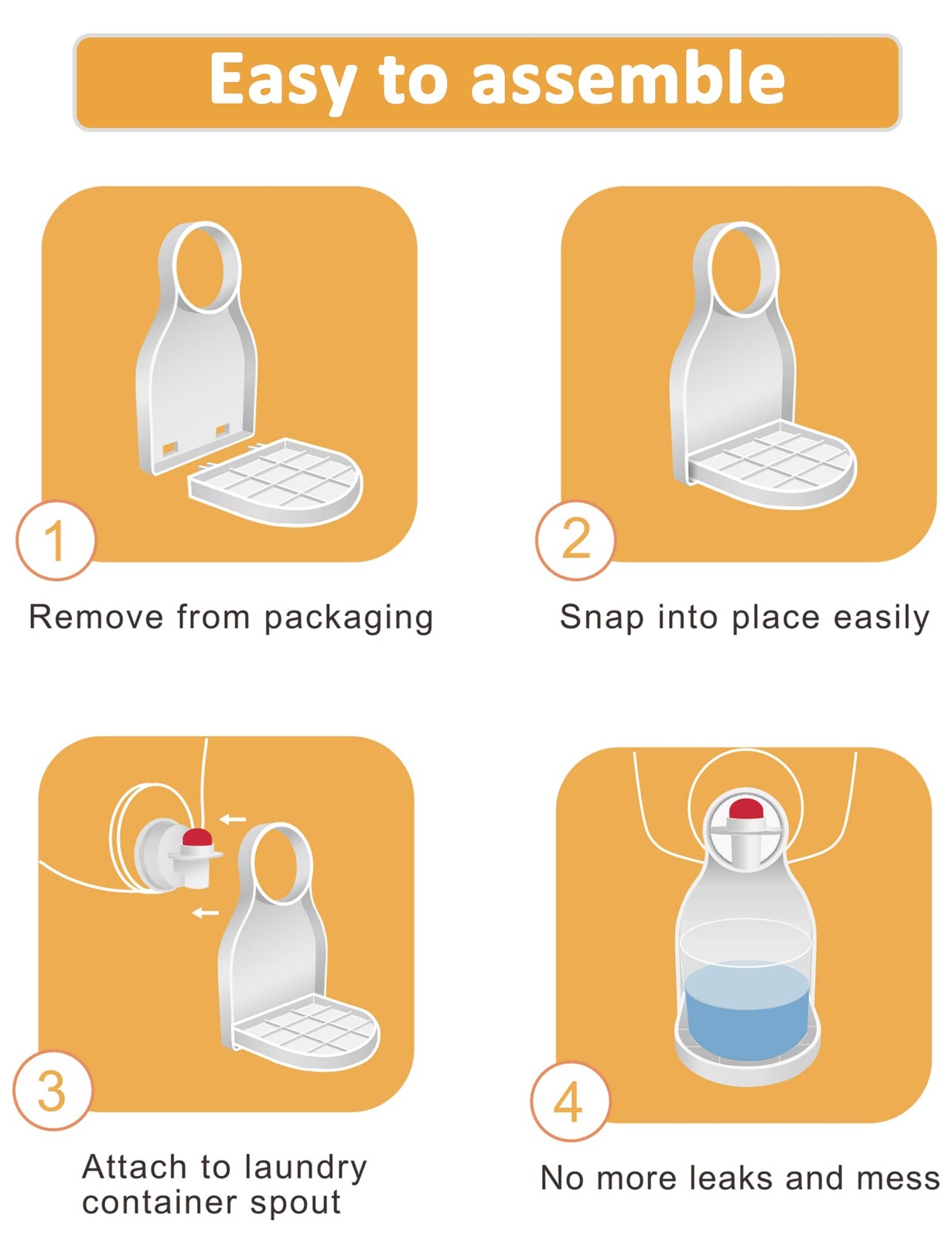 Easy to assemble

1

Remove from packaging

2

Snap into place easily

3

Attach to laundry container spout

4

No more leaks and mess