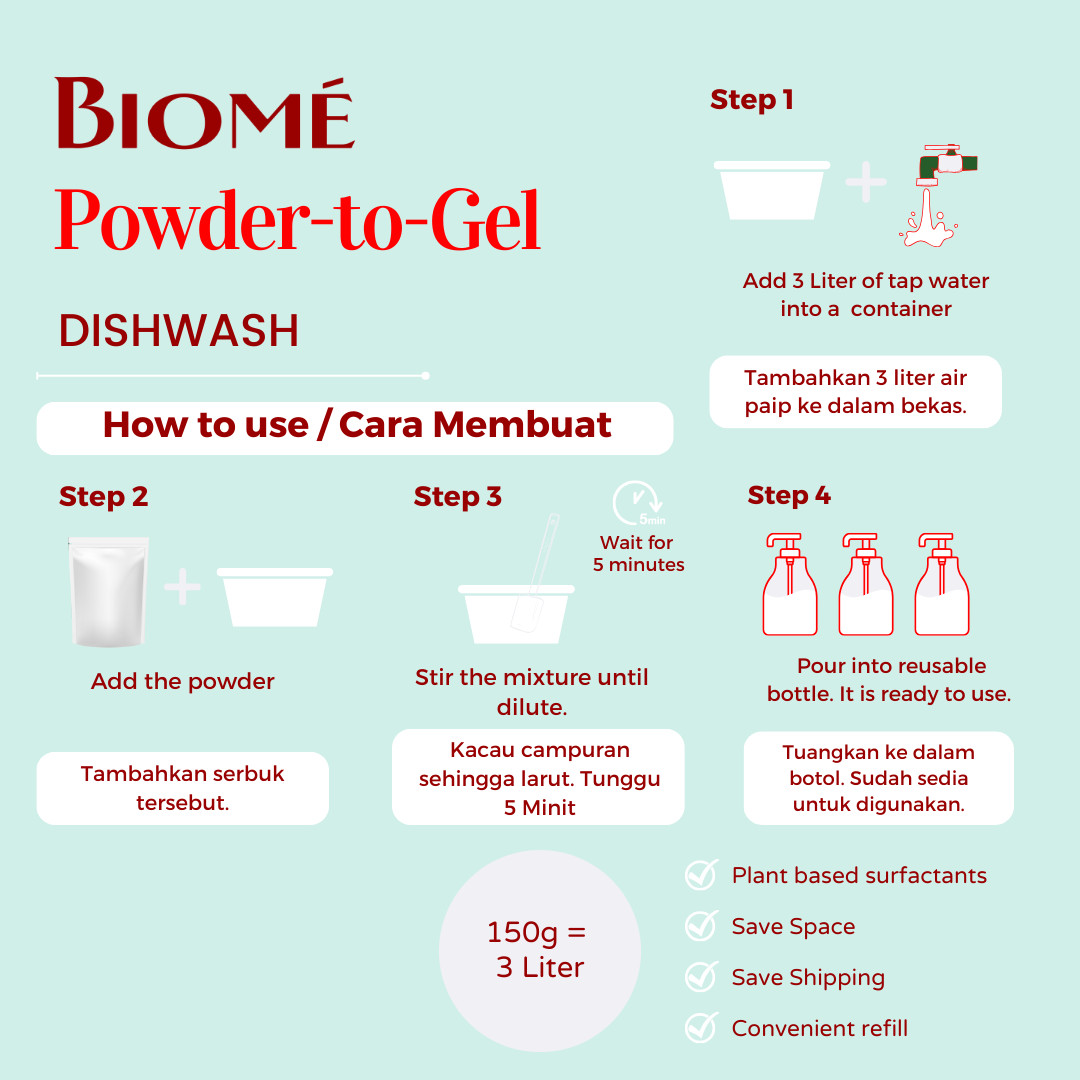 BIOMÉ
Powder-to-Gel

DISHWASH

How to use / Cara Membuat

Step 1

Add 3 Liter of tap water into a container

Tambahkan 3 liter air paip ke dalam bekas.

Step 2

Add the powder

Tambahkan serbuk tersebut.

Step 3

5min

Wait for 5 minutes

Stir the mixture until dilute.

Kacau campuran sehingga larut. Tunggu 5 Minit

Step 4

Pour into reusable bottle. It is ready to use.

Tuangkan ke dalam botol. Sudah sedia untuk digunakan.

150g = 3 Liter

Plant based surfactants
Save Space
Save Shipping
Convenient refill