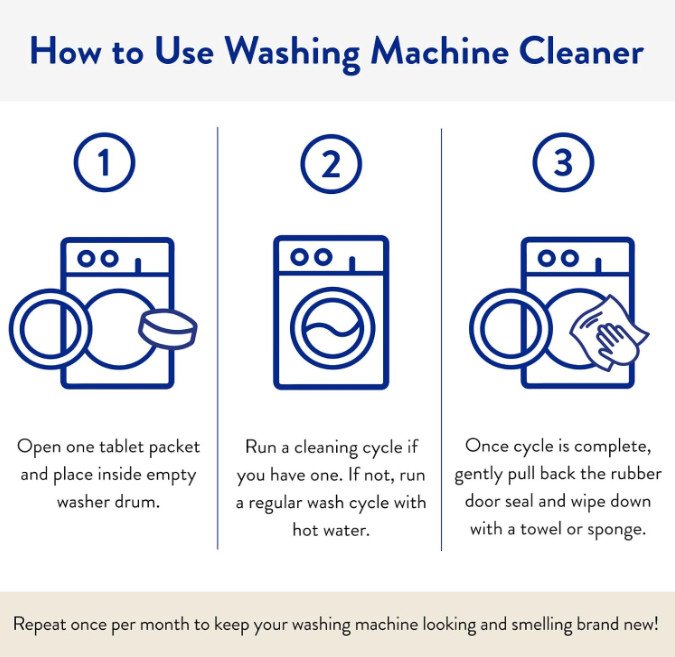 How to Use Washing Machine Cleaner

1

Open one tablet packet and place inside empty washer drum.

2

Run a cleaning cycle if you have one. If not, run a regular wash cycle with hot water.

3

Once cycle is complete, gently pull back the rubber door seal and wipe down with a towel or sponge.

Repeat once per month to keep your washing machine looking and smelling brand new!