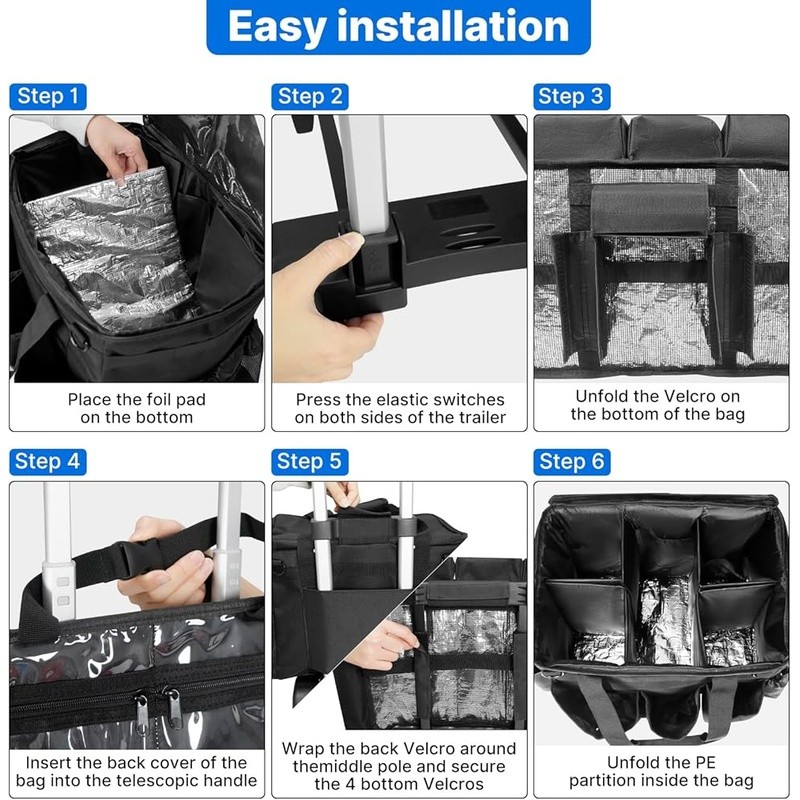 Easy installation

Step 1

Place the foil pad on the bottom

Step 2

Press the elastic switches on both sides of the trailer

Step 3

Unfold the Velcro on the bottom of the bag

Step 4

Insert the back cover of the bag into the telescopic handle

Step 5

Wrap the back Velcro around themiddle pole and secure the 4 bottom Velcros

Step 6

Unfold the PE partition inside the bag