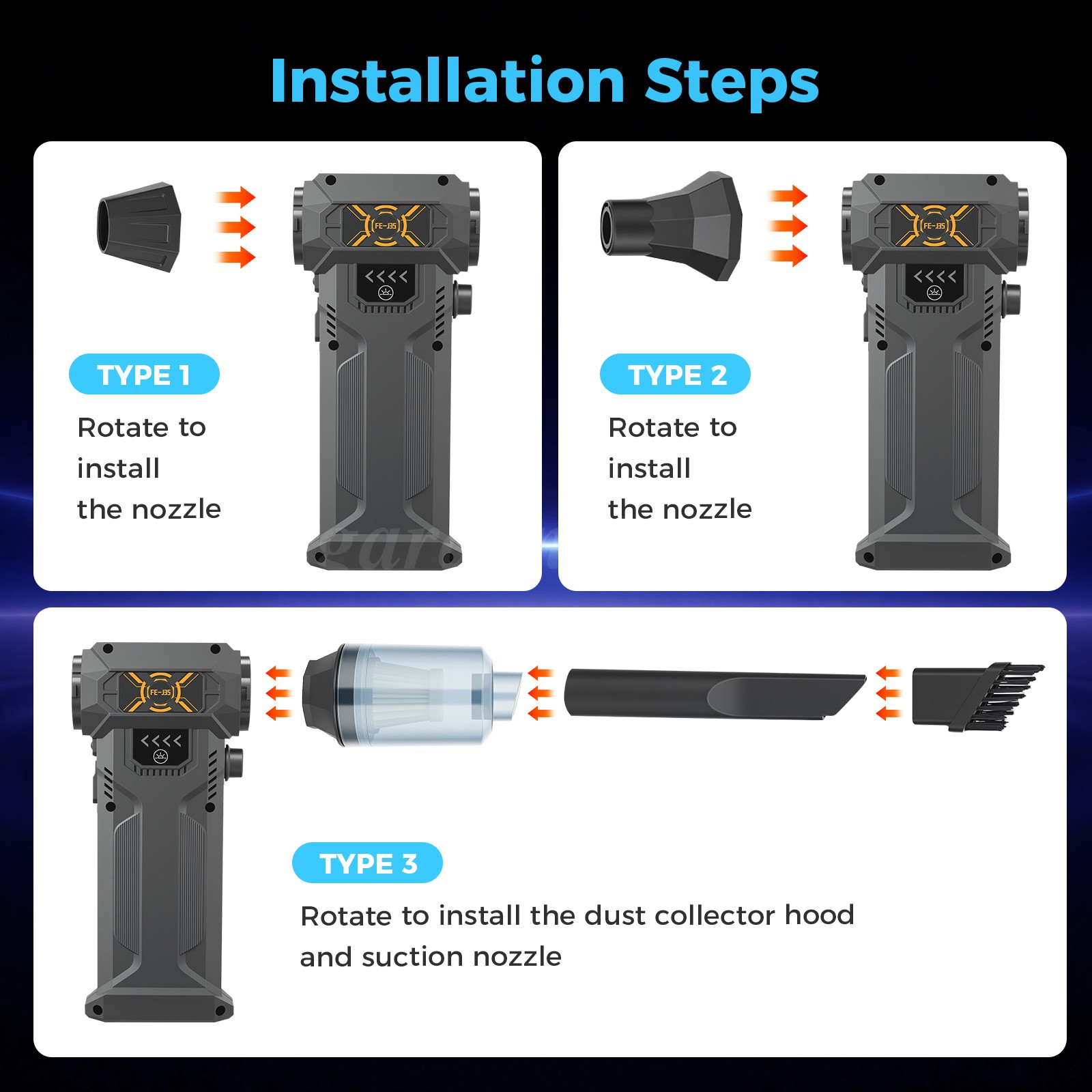 Installation Steps

FE-J35

TYPE 1
Rotate to install the nozzle

FE-J35

TYPE 2
Rotate to install the nozzle

FE-J35

TYPE 3
Rotate to install the dust collector hood and suction nozzle