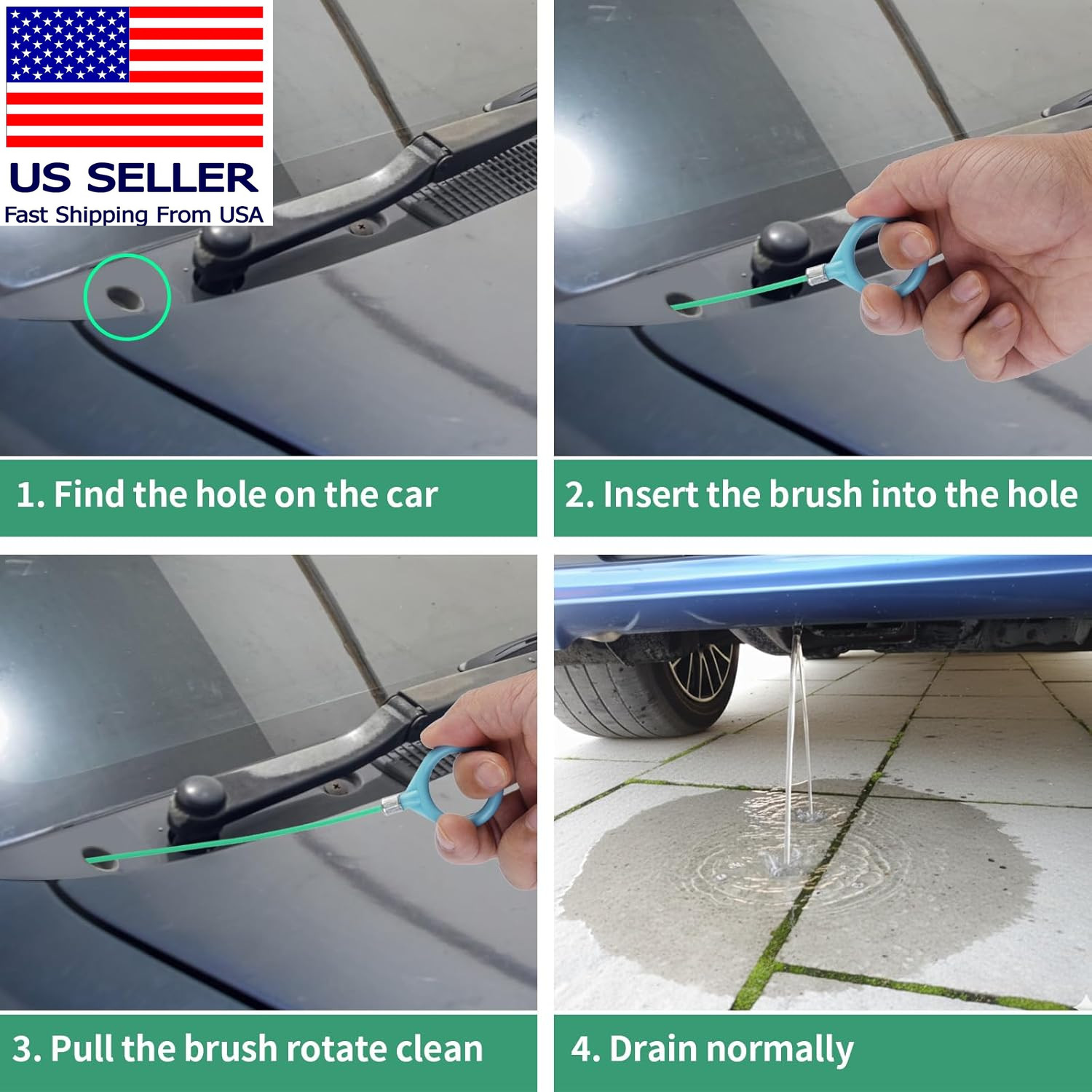 US SELLER
Fast Shipping From USA

1. Find the hole on the car

2. Insert the brush into the hole

3. Pull the brush rotate clean

4. Drain normally