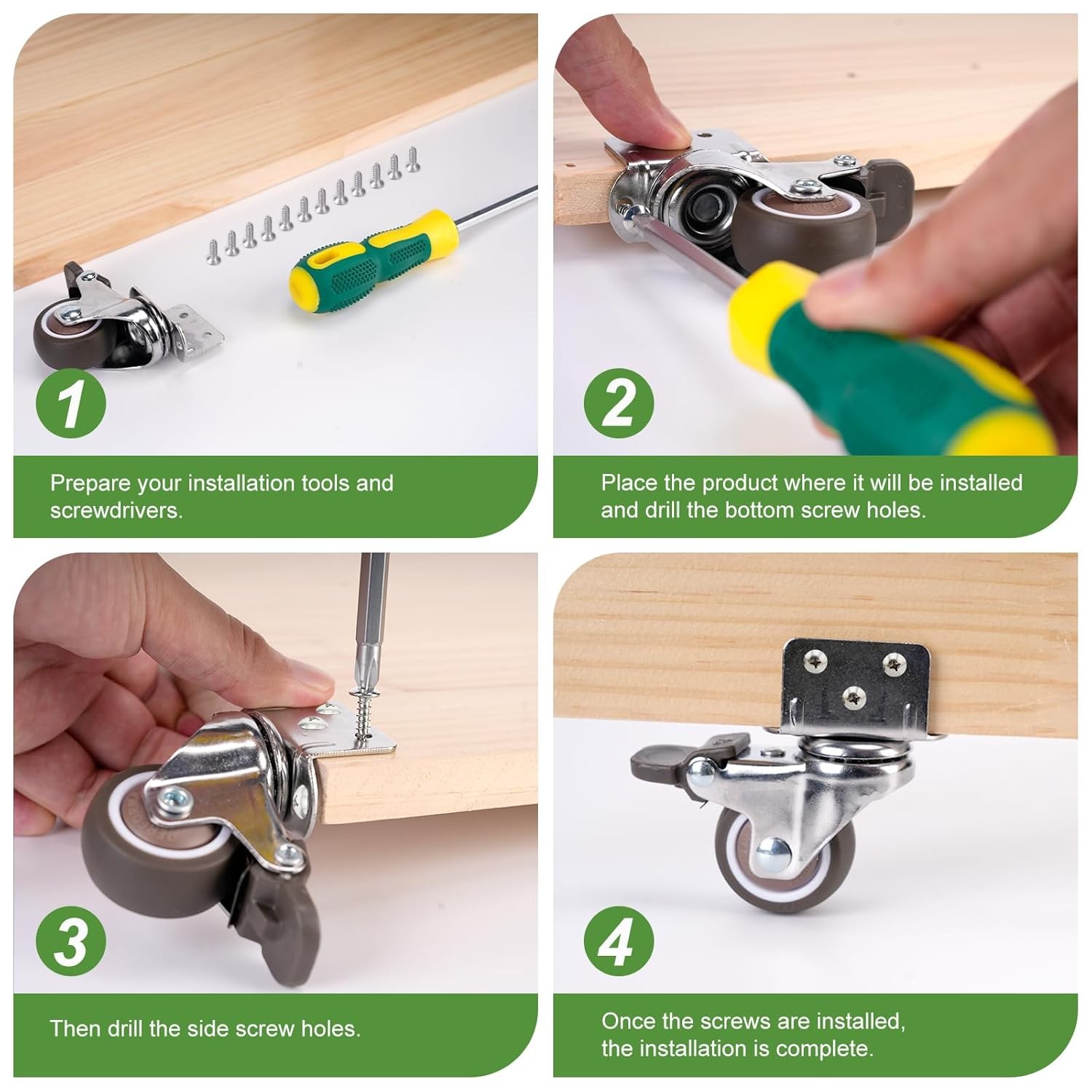 1

Prepare your installation tools and screwdrivers.

2

Place the product where it will be installed and drill the bottom screw holes.

3

Then drill the side screw holes.

4

Once the screws are installed, the installation is complete.