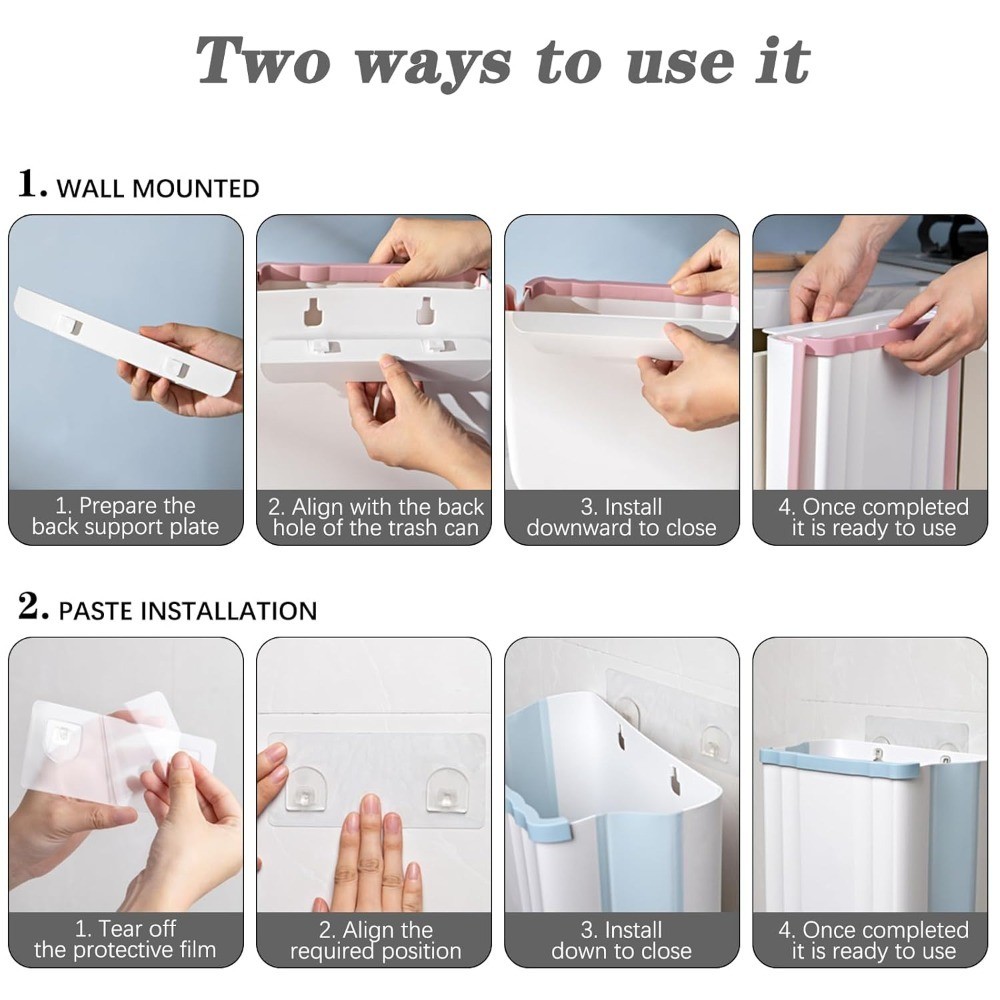 Two ways to use it

1. WALL MOUNTED

1. Prepare the back support plate

2. Align with the back hole of the trash can

3. Install downward to close

4. Once completed it is ready to use

2. PASTE INSTALLATION

1. Tear off the protective film

2. Align the required position

3. Install down to close

4. Once completed it is ready to use