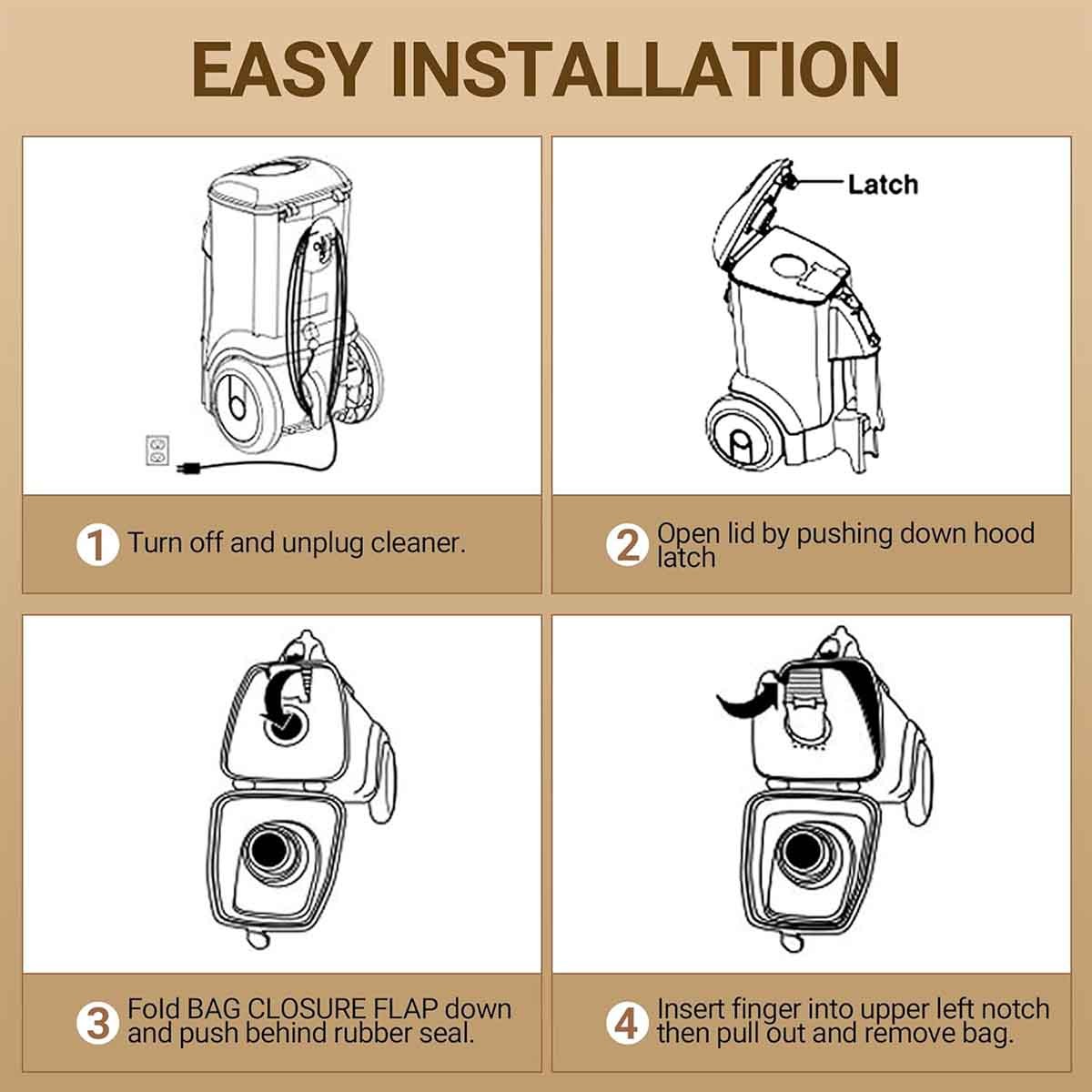 EASY INSTALLATION

Latch

1 Turn off and unplug cleaner.

2 Open lid by pushing down hood latch

3 Fold BAG CLOSURE FLAP down and push behind rubber seal.

4 Insert finger into upper left notch then pull out and remove bag.