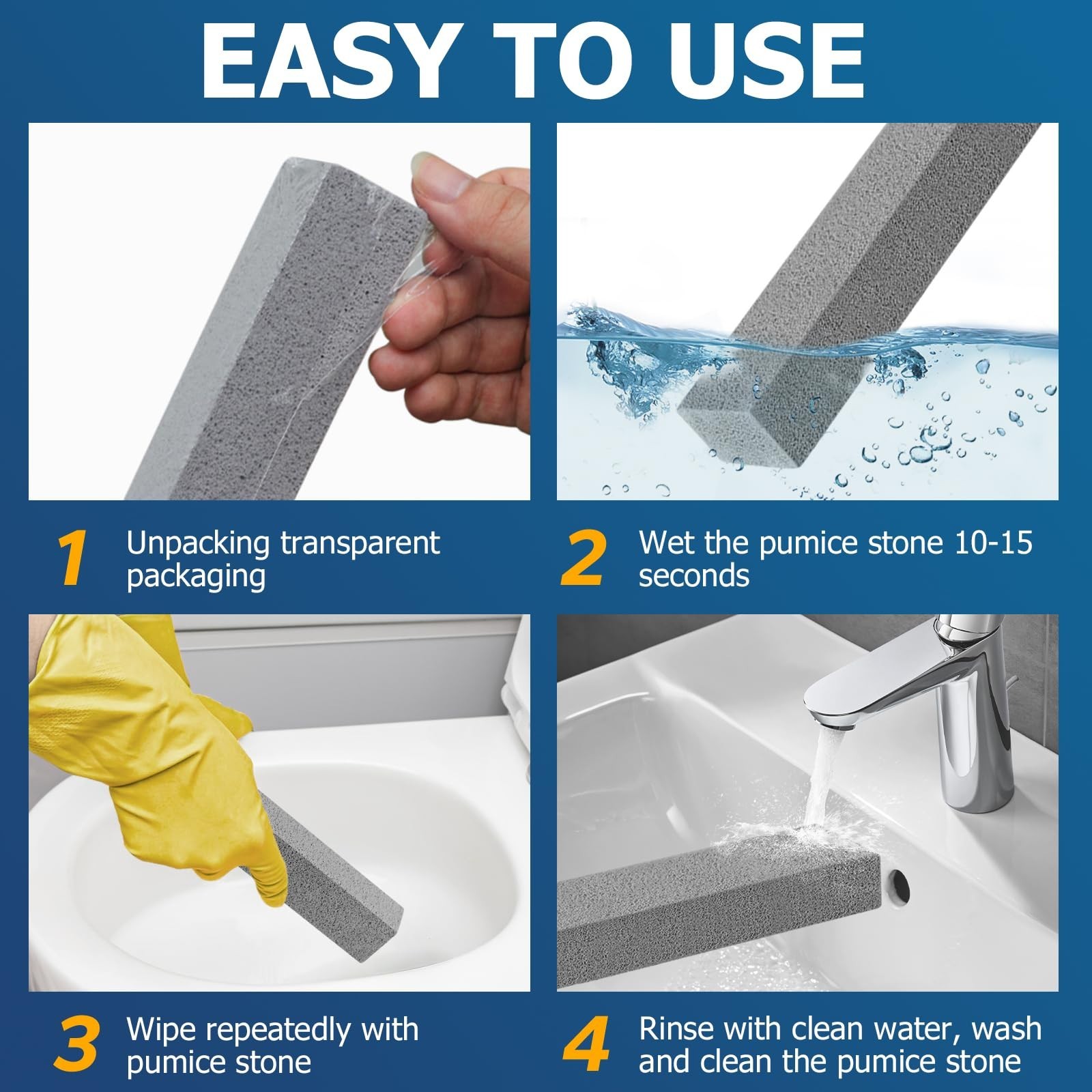 EASY TO USE

1 Unpacking transparent packaging

2 Wet the pumice stone 10-15 seconds

3 Wipe repeatedly with pumice stone

4 Rinse with clean water, wash and clean the pumice stone