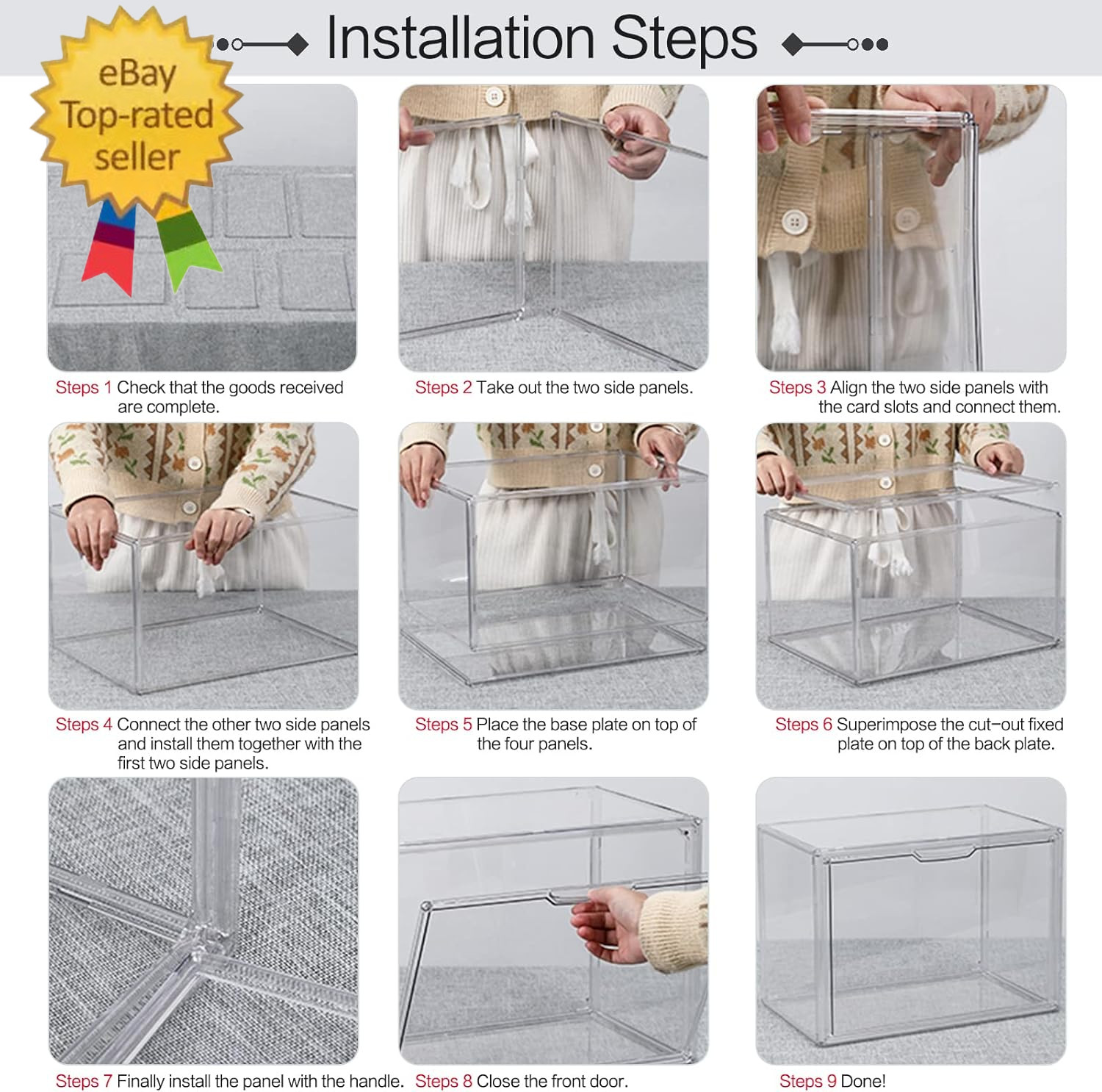 eBay Top-rated seller

Installation Steps

Steps 1 Check that the goods received are complete.

Steps 2 Take out the two side panels.

Steps 3 Align the two side panels with the card slots and connect them.

Steps 4 Connect the other two side panels and install them together with the first two side panels.

Steps 5 Place the base plate on top of the four panels.

Steps 6 Superimpose the cut-out fixed plate on top of the back plate.

Steps 7 Finally install the panel with the handle.

Steps 8 Close the front door.

Steps 9 Done!