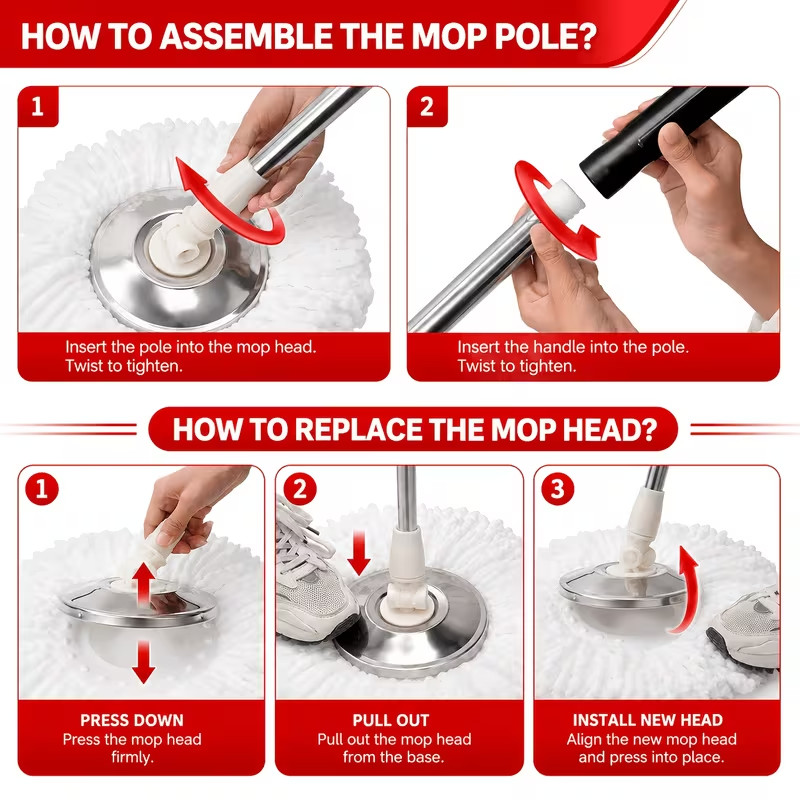 HOW TO ASSEMBLE THE MOP POLE?

1

Insert the pole into the mop head. Twist to tighten.

2

Insert the handle into the pole. Twist to tighten.

HOW TO REPLACE THE MOP HEAD?

1

PRESS DOWN
Press the mop head firmly.

2

PULL OUT
Pull out the mop head from the base.

3

INSTALL NEW HEAD
Align the new mop head and press into place.