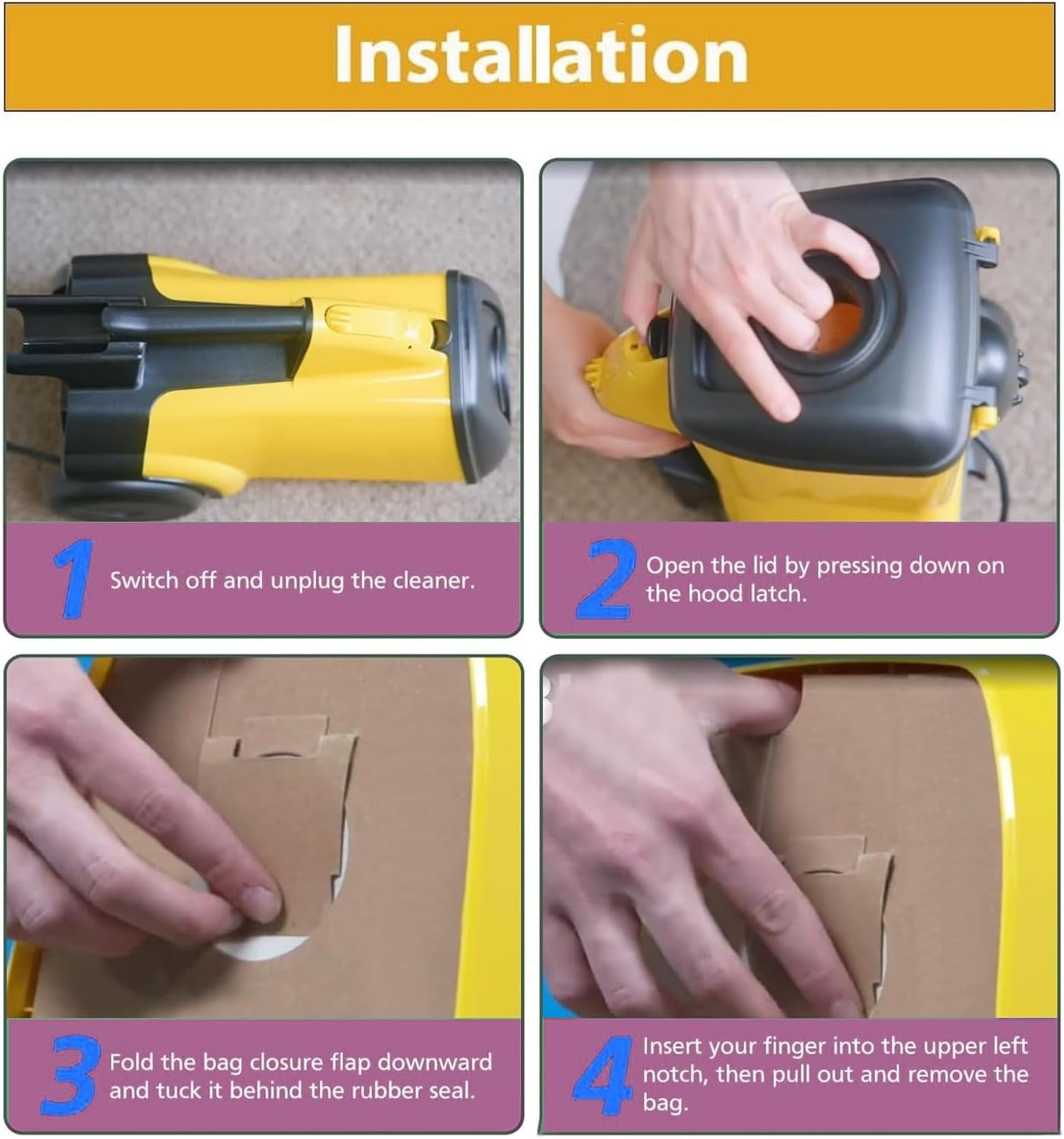 Installation

1 Switch off and unplug the cleaner.

2 Open the lid by pressing down on the hood latch.

3 Fold the bag closure flap downward and tuck it behind the rubber seal.

4 Insert your finger into the upper left notch, then pull out and remove the bag.