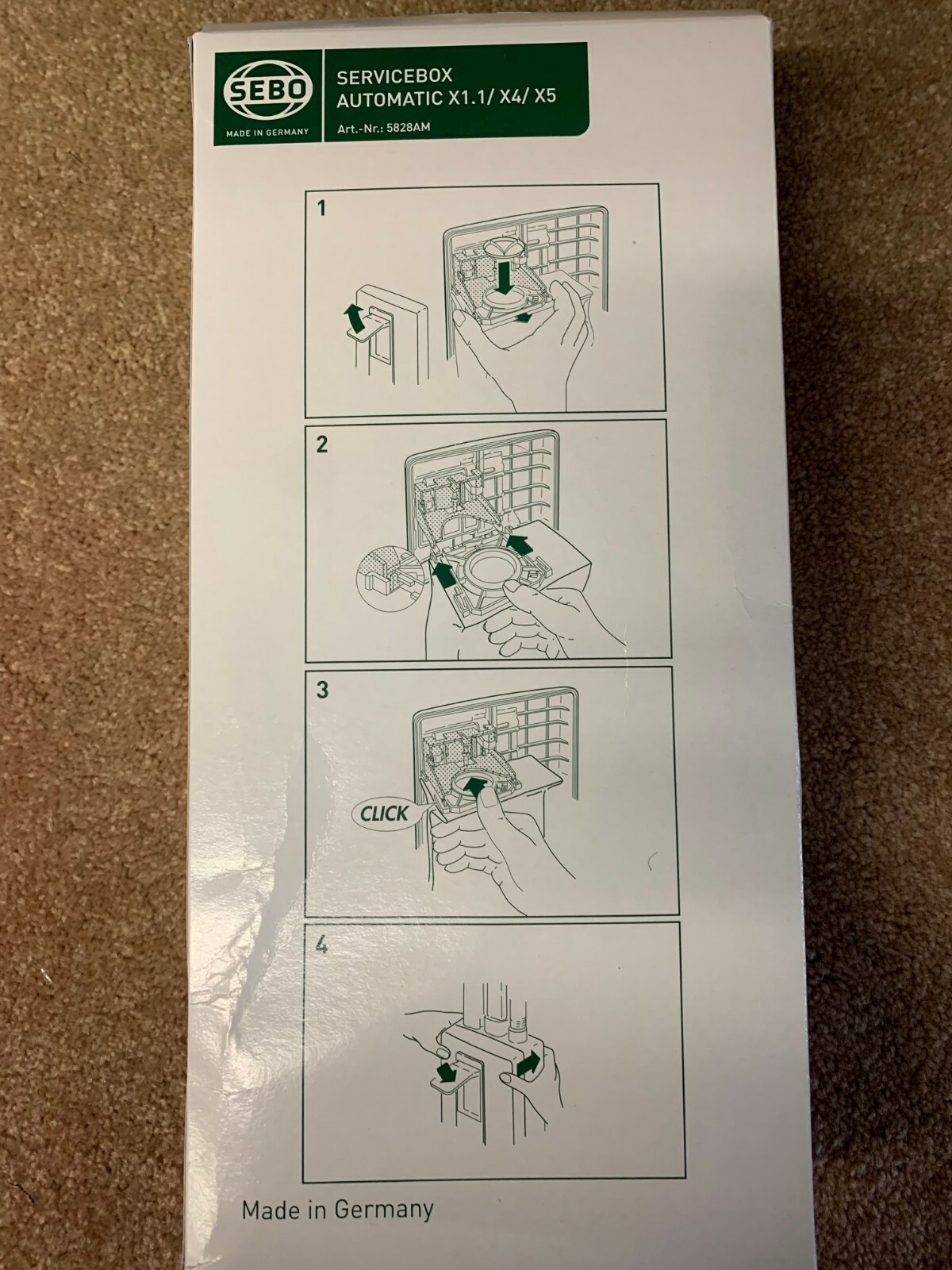 SEBO
MADE IN GERMANY

SERVICEBOX
AUTOMATIC X1.1/ X4/ X5
Art.-Nr.: 5828AM

1

2

3

CLICK

4

Made in Germany