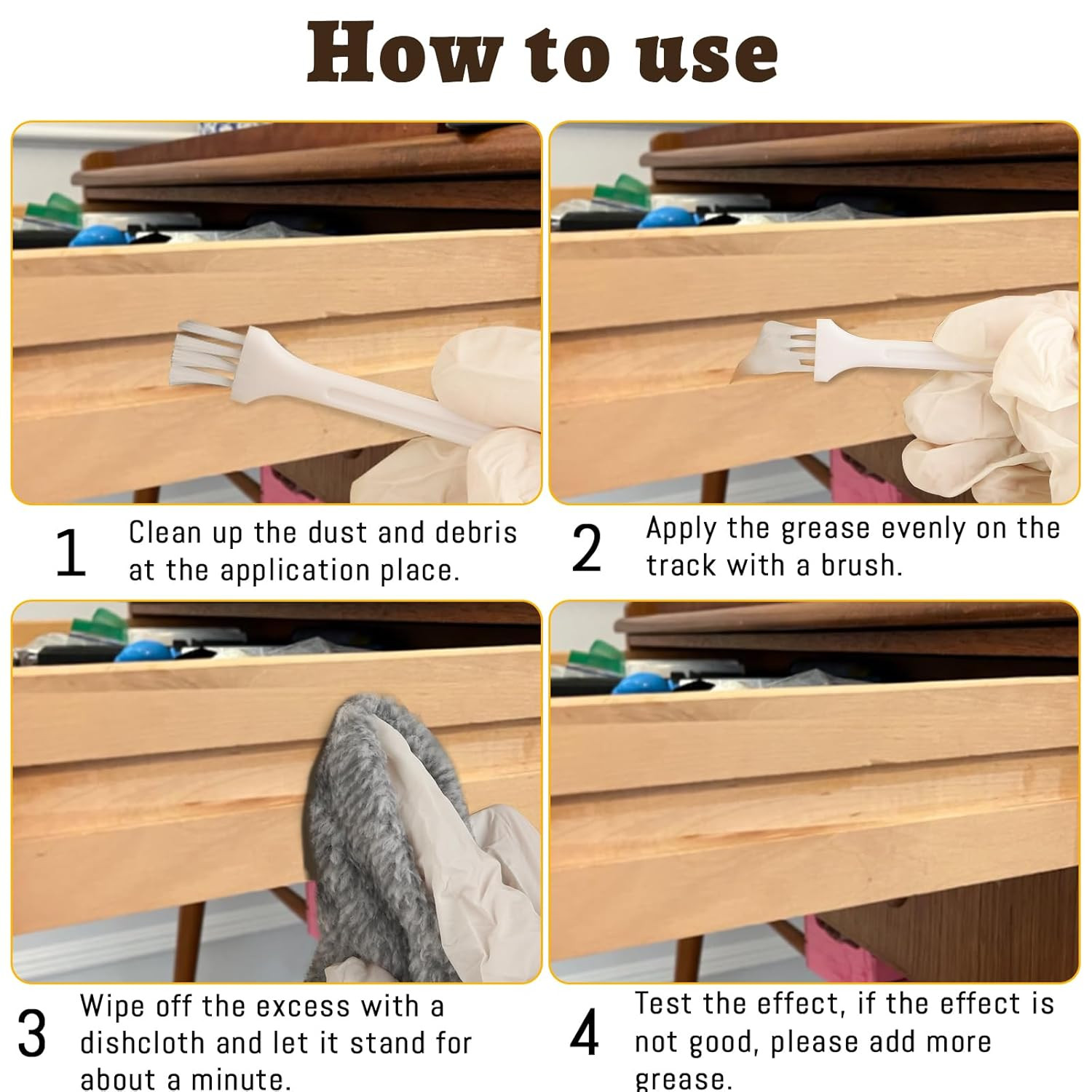 How to use

1 Clean up the dust and debris at the application place.

2 Apply the grease evenly on the track with a brush.

3 Wipe off the excess with a dishcloth and let it stand for about a minute.

4 Test the effect, if the effect is not good, please add more grease.