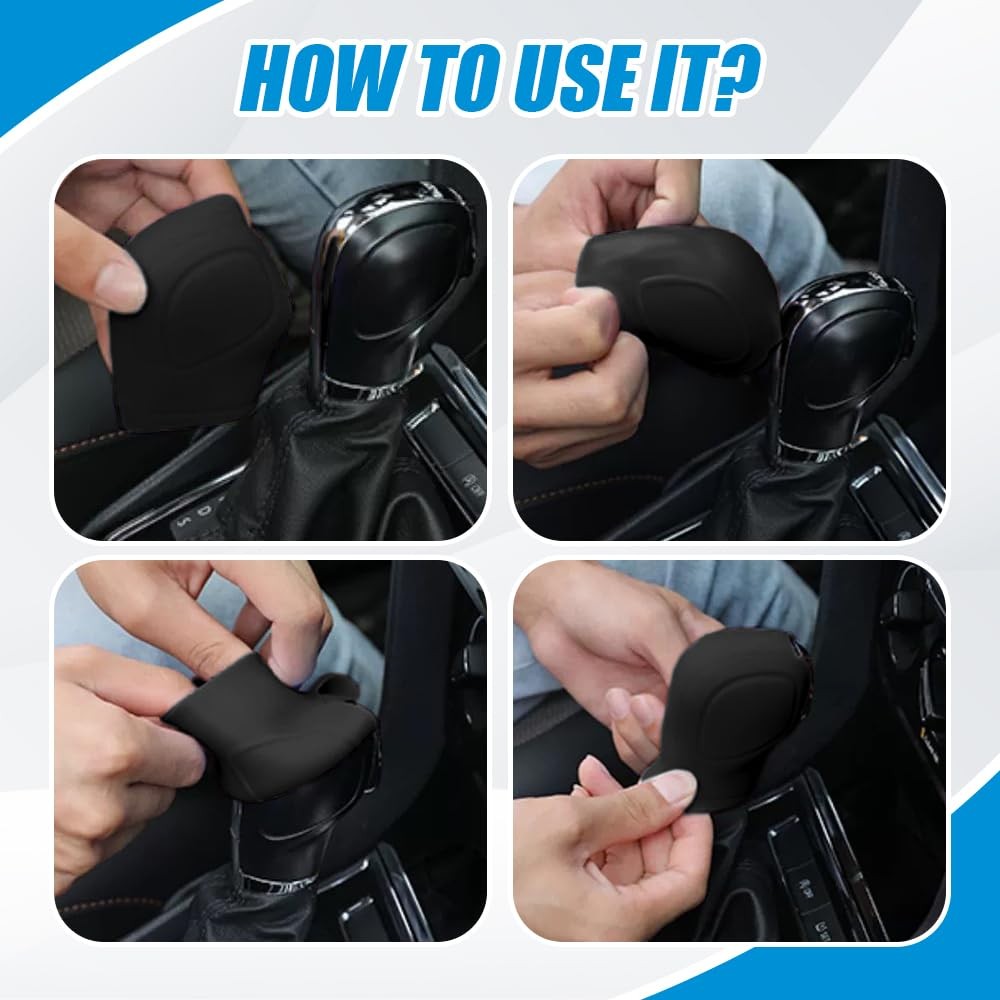 HOW TO USE IT?