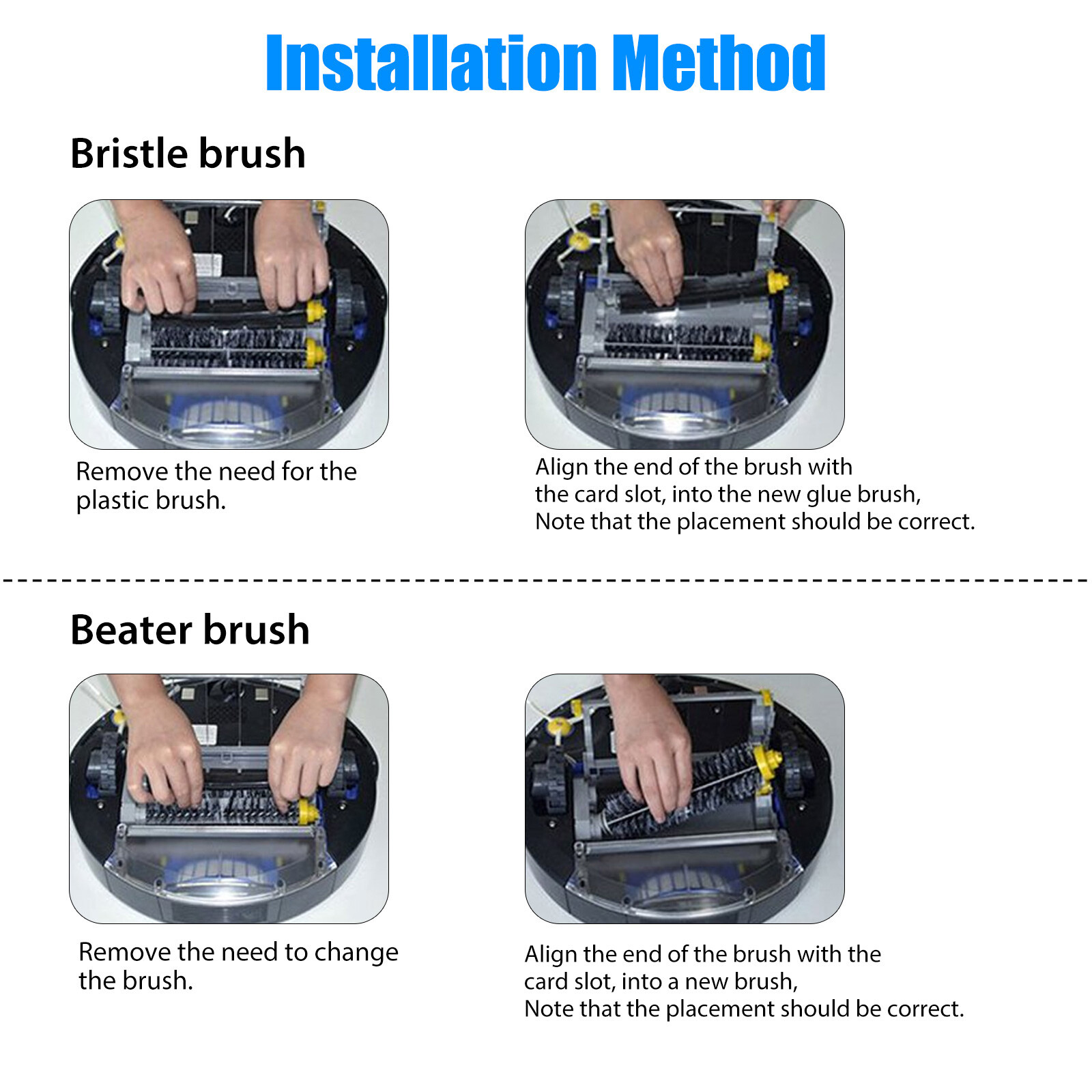 Installation Method

Bristle brush

Remove the need for the plastic brush.

Align the end of the brush with the card slot, into the new glue brush, Note that the placement should be correct.

Beater brush

Remove the need to change the brush.

Align the end of the brush with the card slot, into a new brush, Note that the placement should be correct.