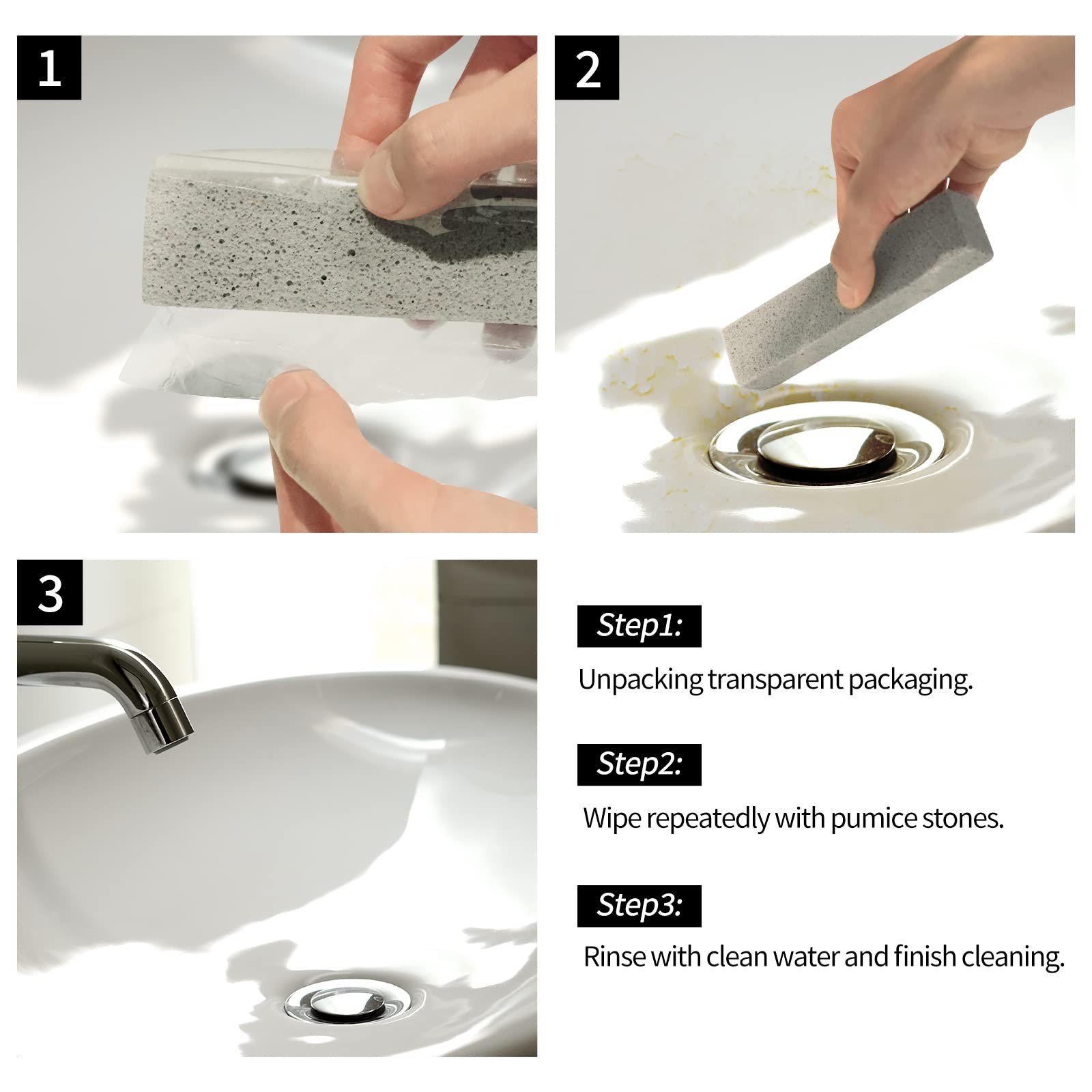 1

2

3

Step1:

Unpacking transparent packaging.

Step2:

Wipe repeatedly with pumice stones.

Step3:

Rinse with clean water and finish cleaning.