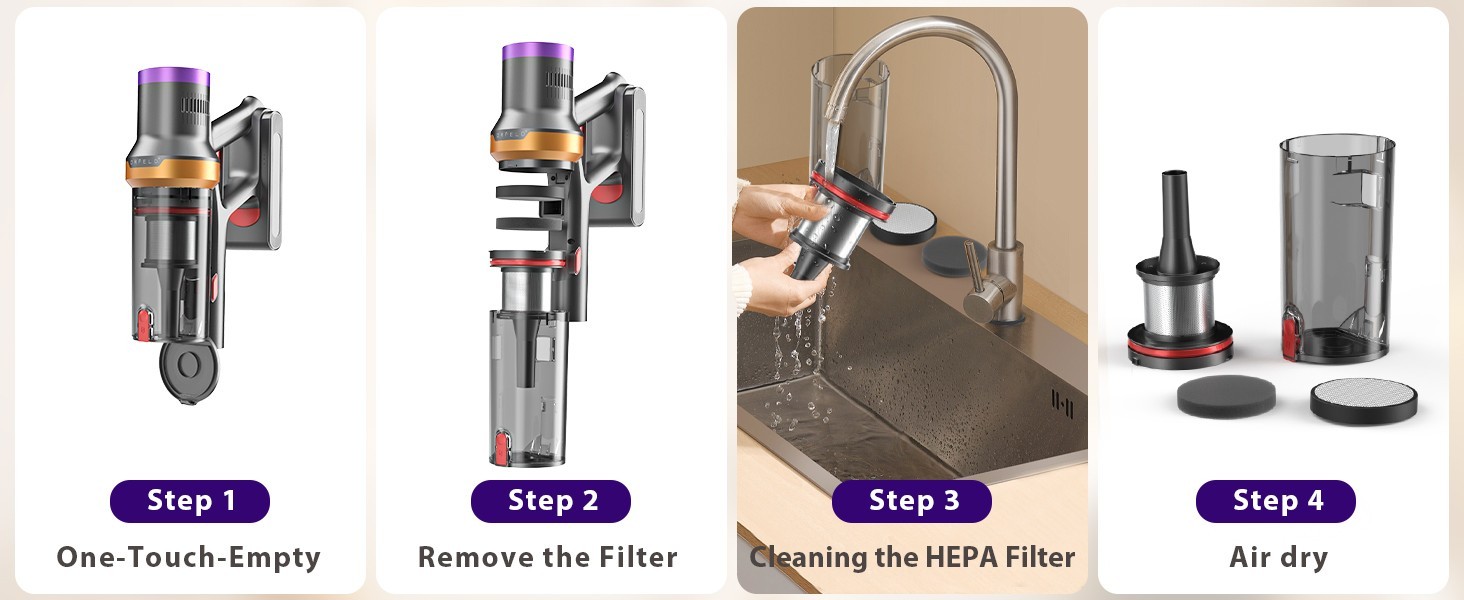 Step 1
One-Touch-Empty

Step 2
Remove the Filter

Step 3
Cleaning the HEPA Filter

Step 4
Air dry