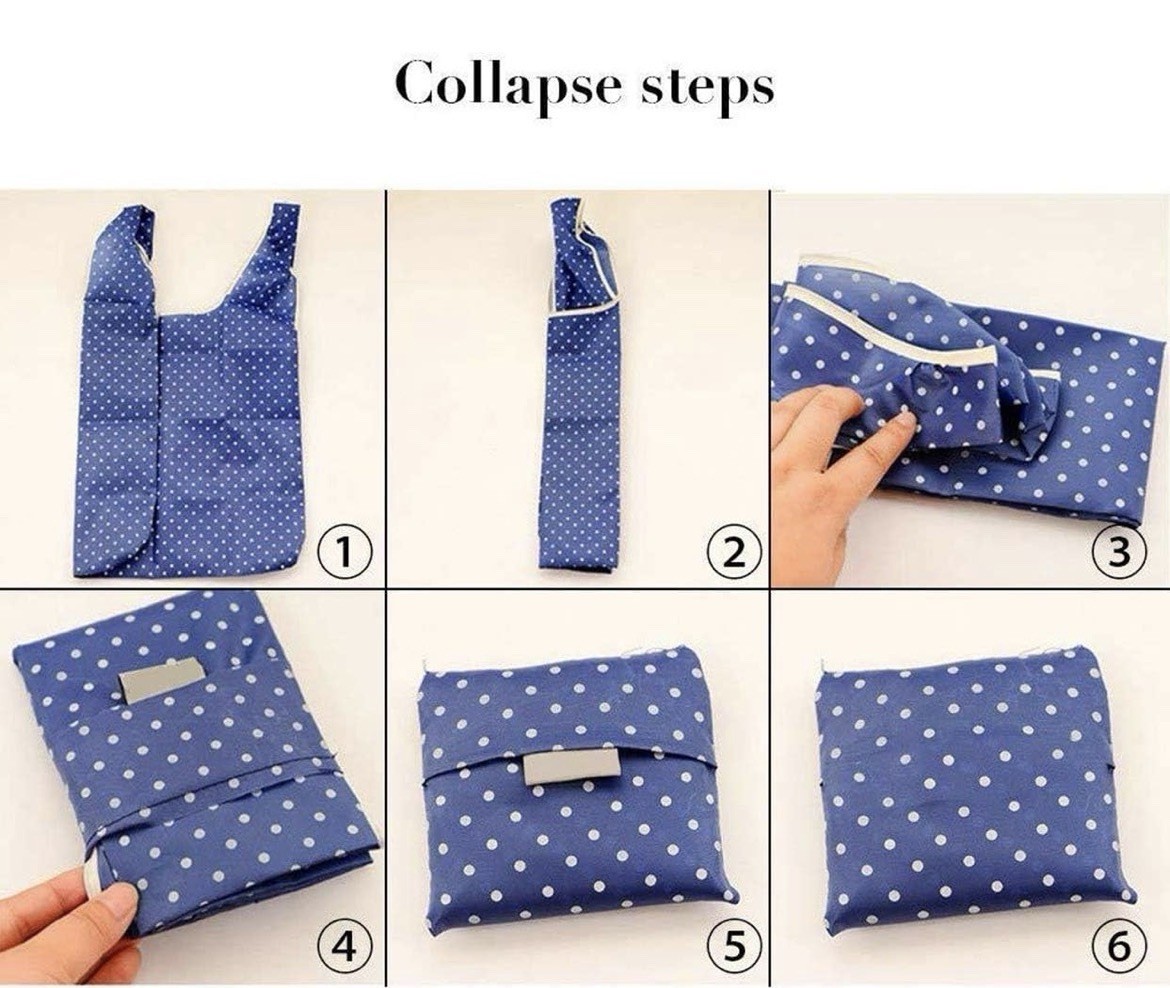 Collapse steps

1

2

3

4

5

6