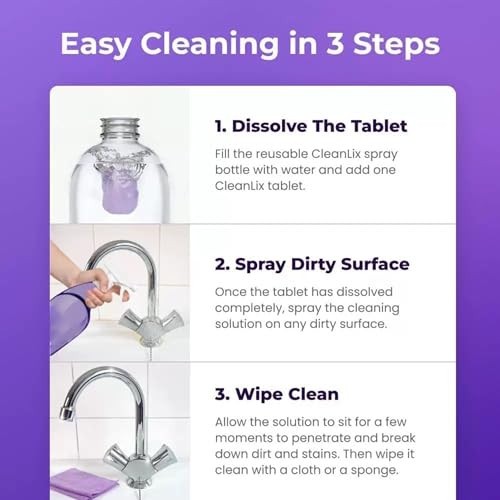 Easy Cleaning in 3 Steps

1. Dissolve The Tablet

Fill the reusable CleanLix spray bottle with water and add one CleanLix tablet.

2. Spray Dirty Surface

Once the tablet has dissolved completely, spray the cleaning solution on any dirty surface.

3. Wipe Clean

Allow the solution to sit for a few moments to penetrate and break down dirt and stains. Then wipe it clean with a cloth or a sponge.