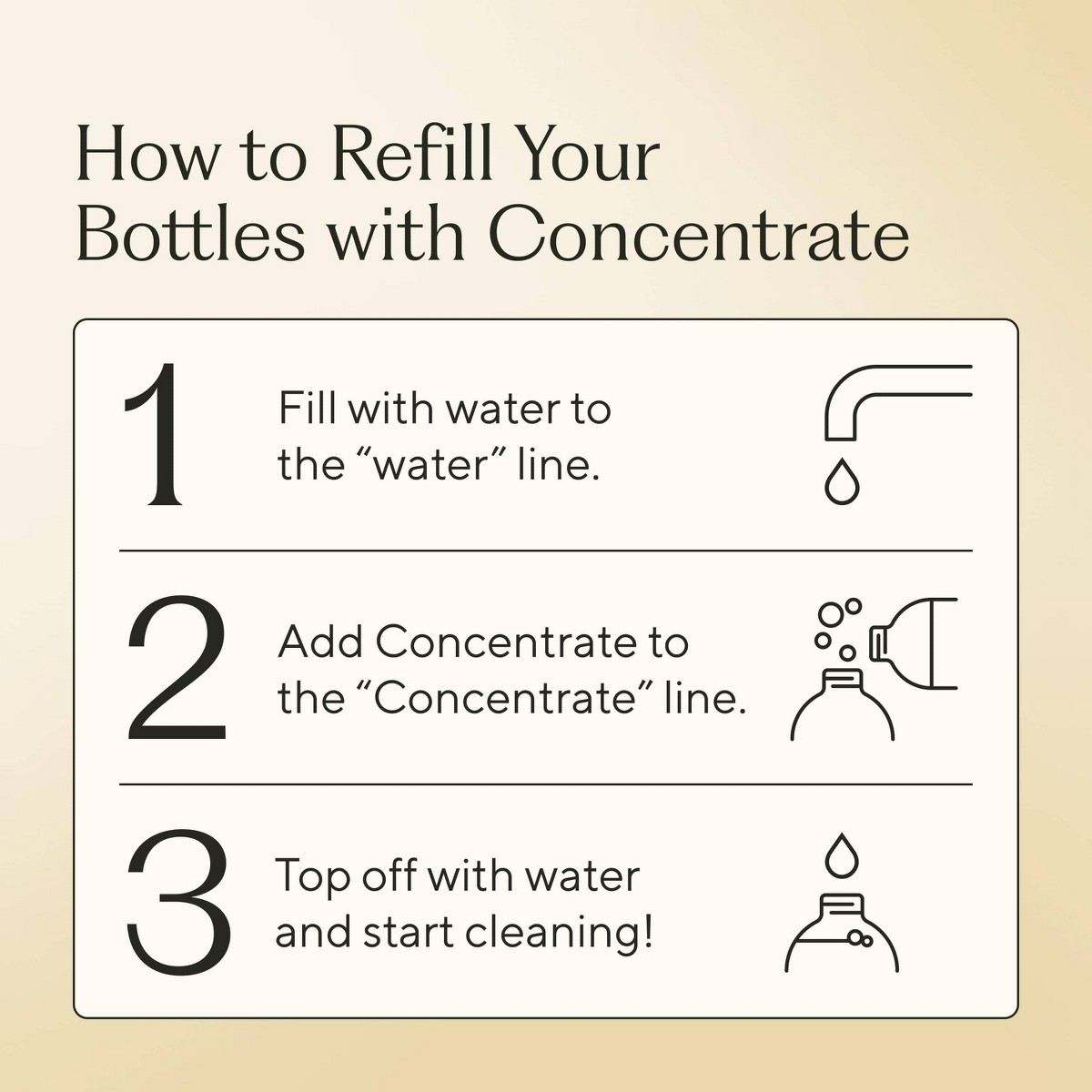 How to Refill Your Bottles with Concentrate

1 Fill with water to the “water” line.

2 Add Concentrate to the “Concentrate” line.

3 Top off with water and start cleaning!