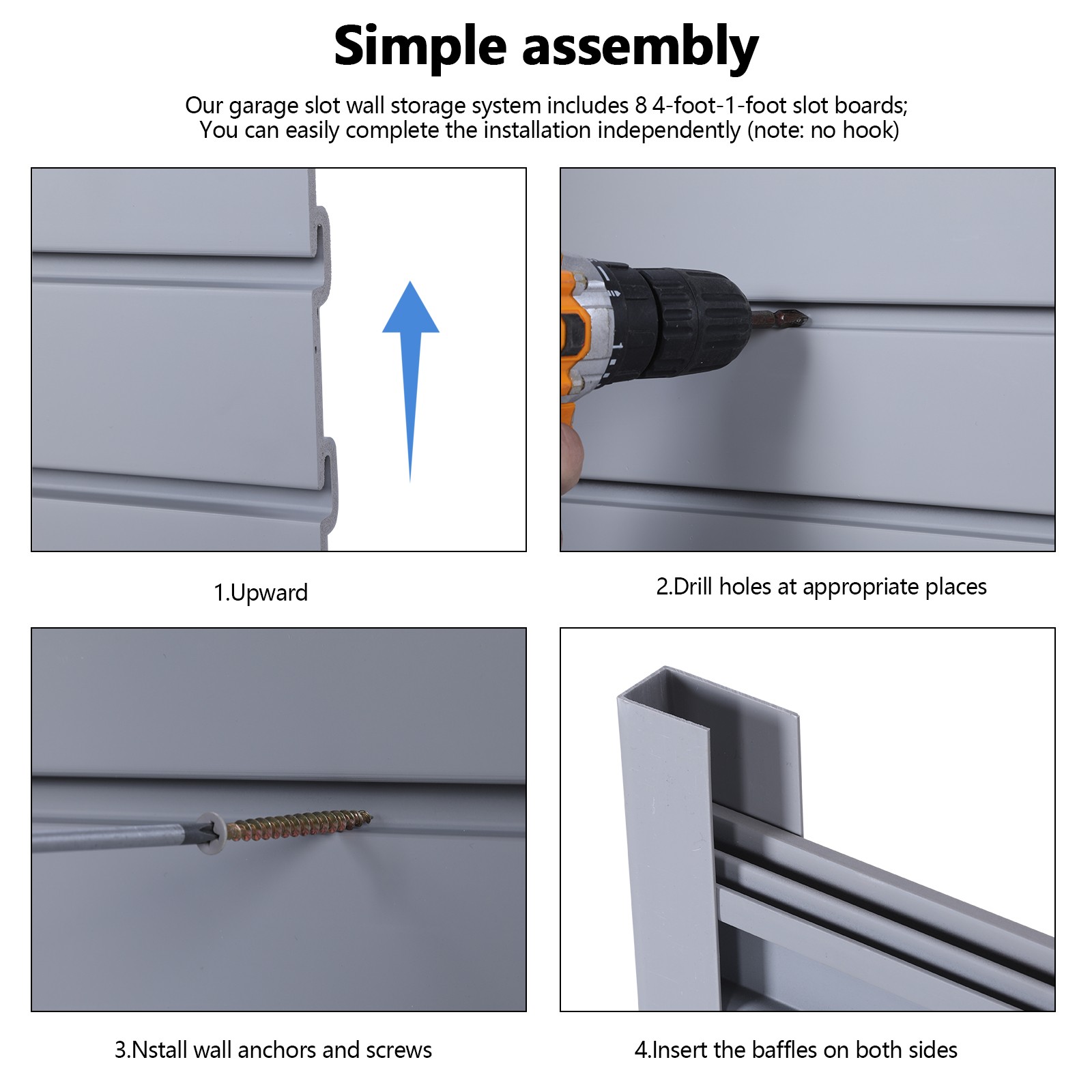 Simple assembly

Our garage slot wall storage system includes 8 4-foot-1-foot slot boards; You can easily complete the installation independently (note: no hook)

1.Upward

2.Drill holes at appropriate places

3.Nstall wall anchors and screws

4.Insert the baffles on both sides