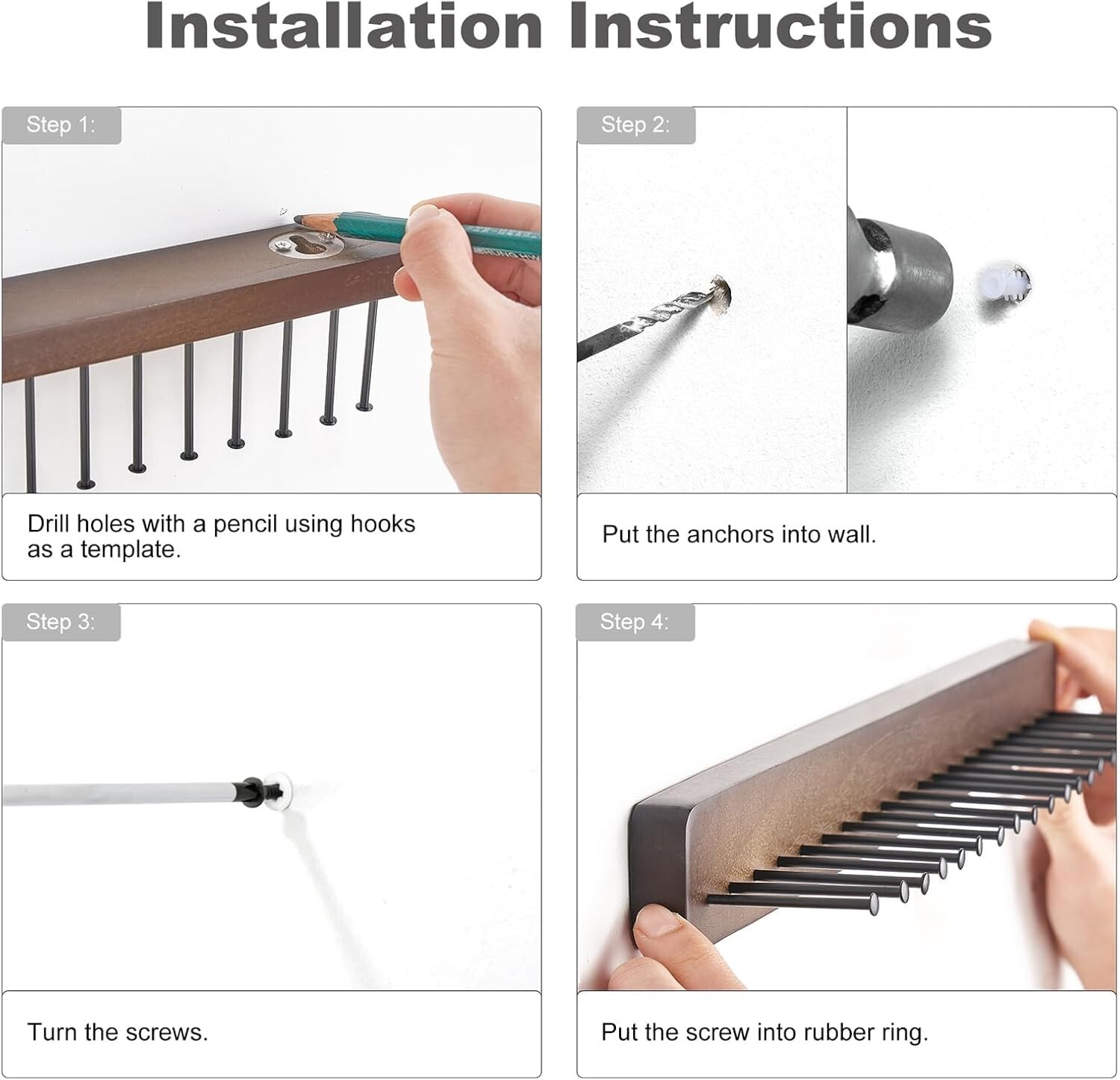 Installation Instructions

Step 1:

Drill holes with a pencil using hooks as a template.

Step 2:

Put the anchors into wall.

Step 3:

Turn the screws.

Step 4:

Put the screw into rubber ring.