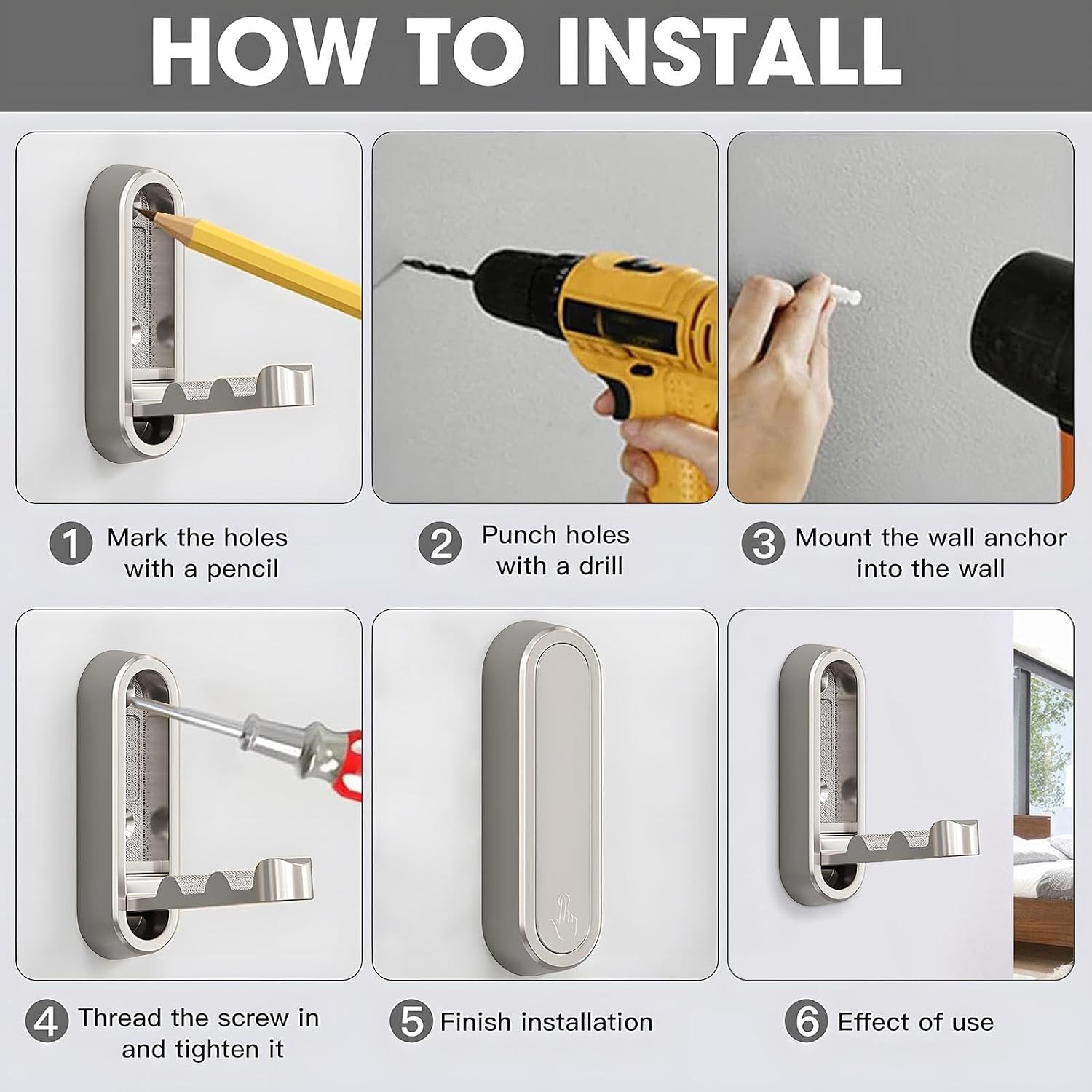 HOW TO INSTALL

1 Mark the holes with a pencil

2 Punch holes with a drill

3 Mount the wall anchor into the wall

4 Thread the screw in and tighten it

5 Finish installation

6 Effect of use