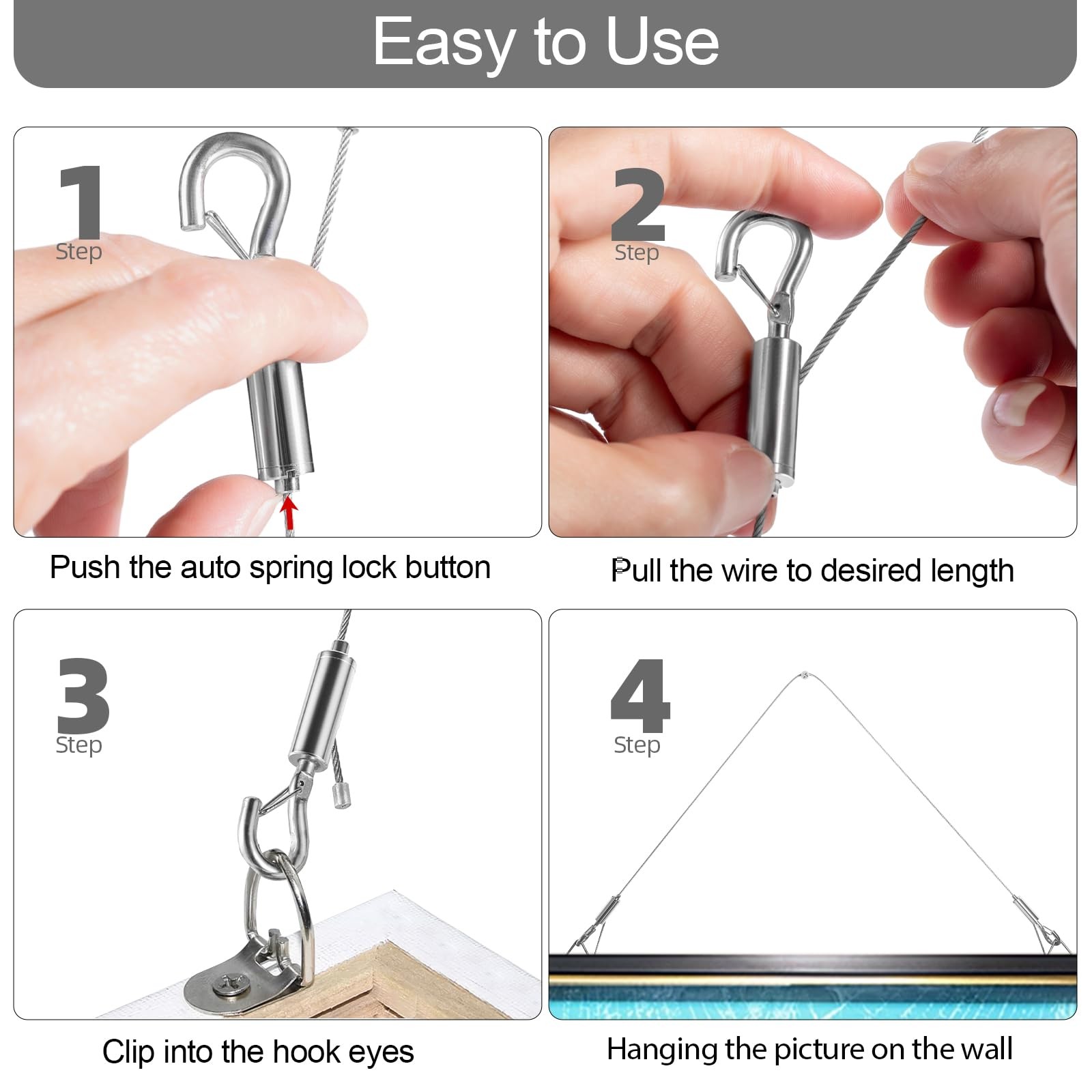 Easy to Use

1
Step

Push the auto spring lock button

2
Step

Pull the wire to desired length

3
Step

Clip into the hook eyes

4
Step

Hanging the picture on the wall