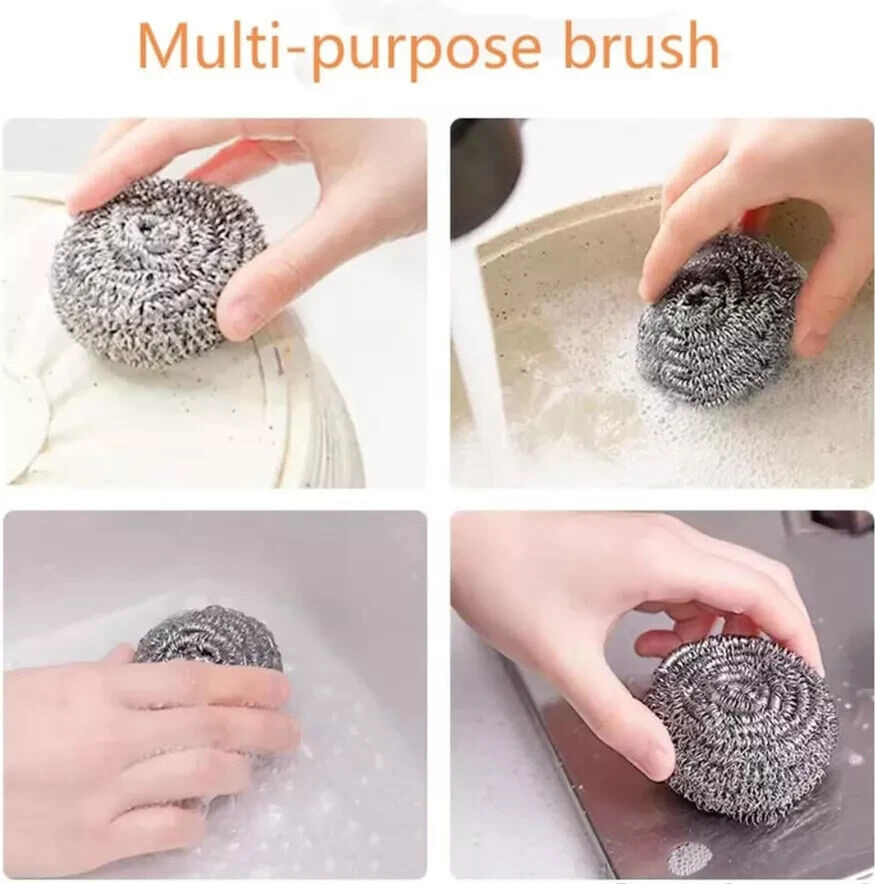 Multi-purpose brush