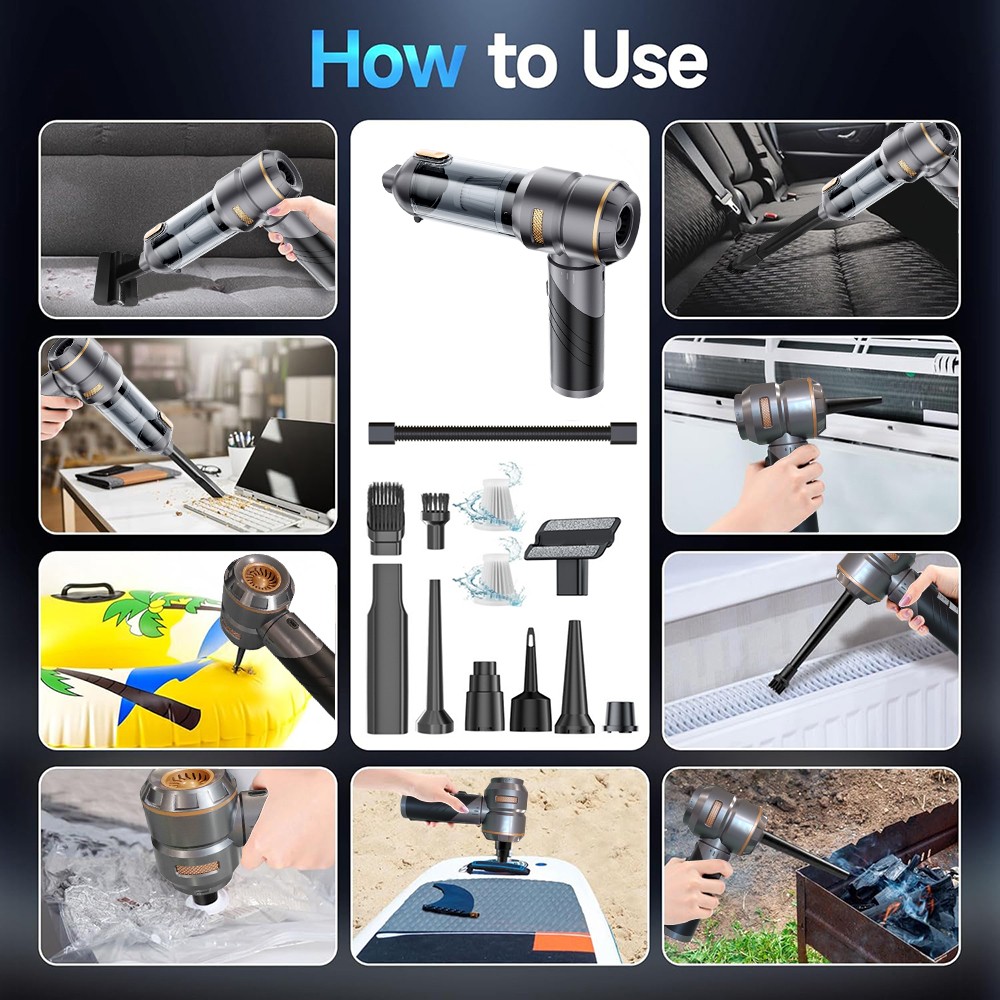 How to Use