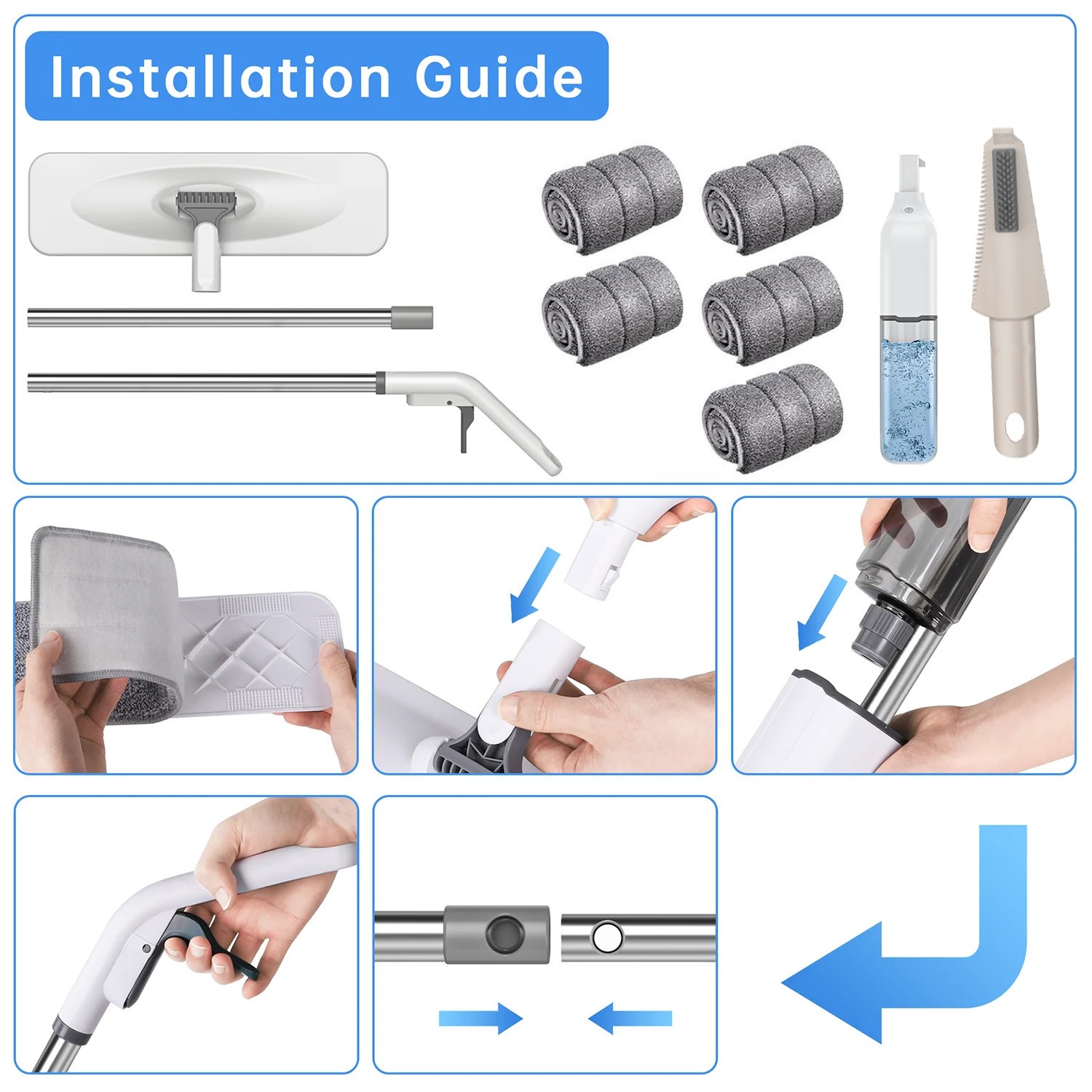 Installation Guide