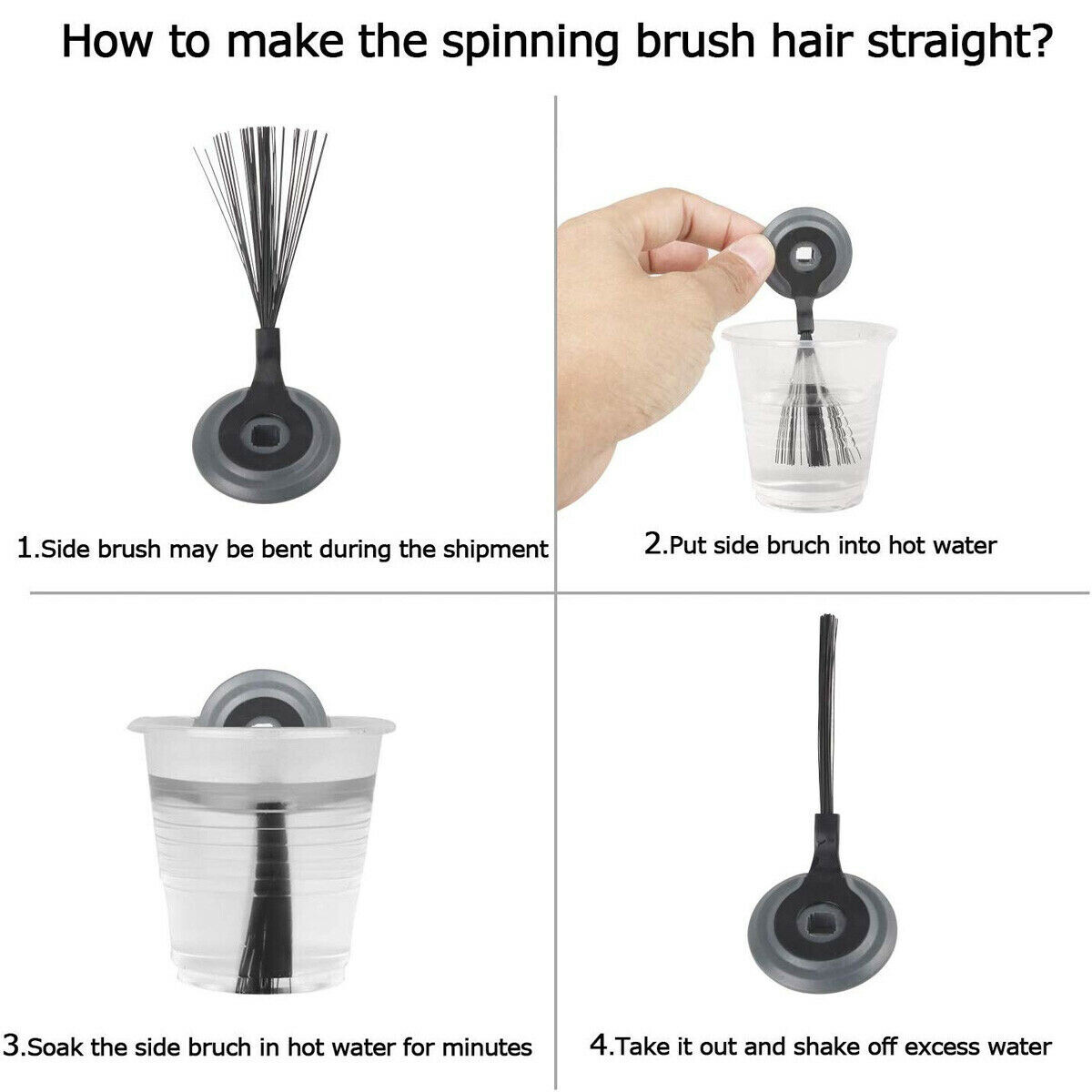 How to make the spinning brush hair straight?

1.Side brush may be bent during the shipment

2.Put side bruch into hot water

3.Soak the side bruch in hot water for minutes

4.Take it out and shake off excess water