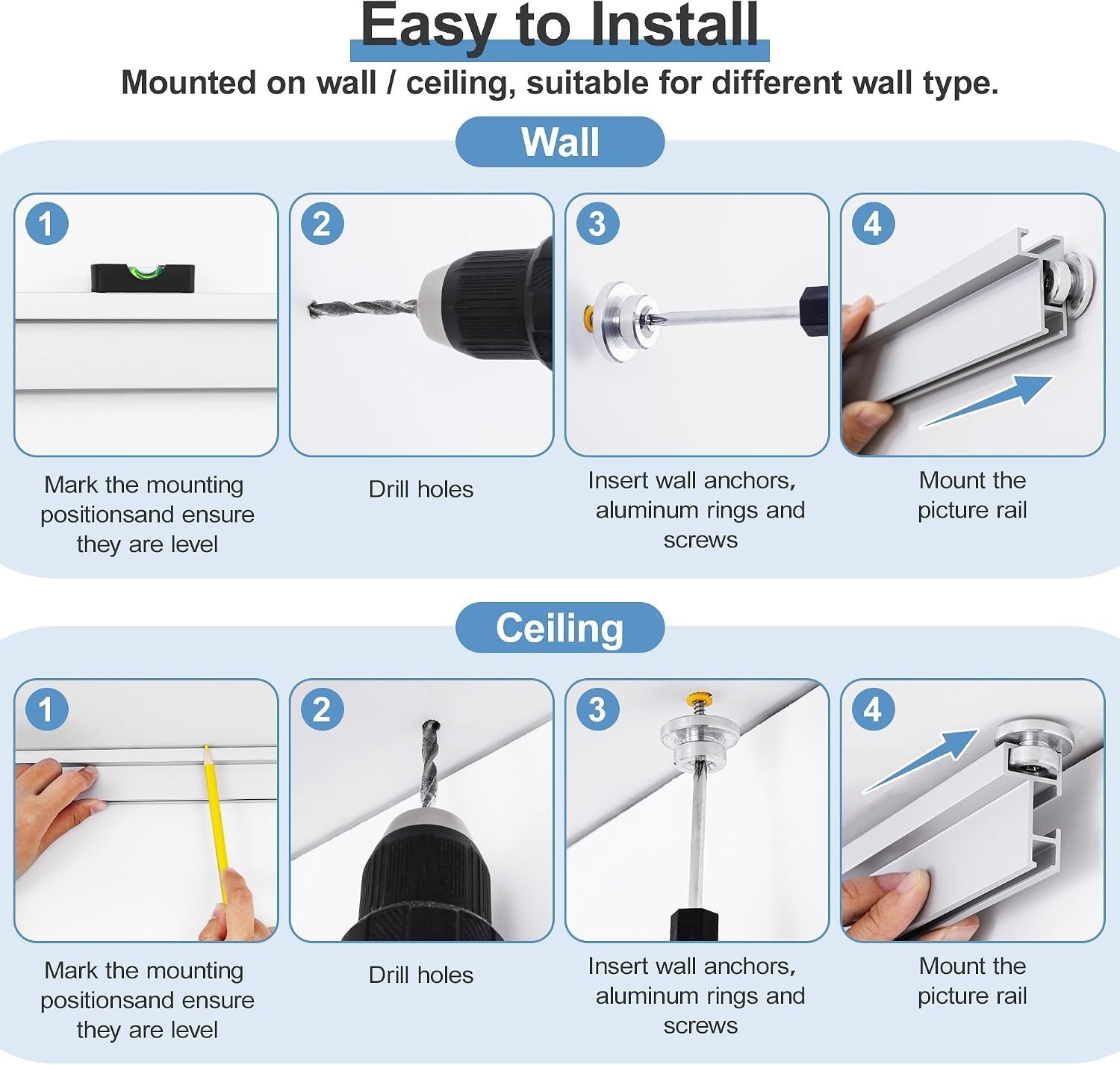 Easy to Install

Mounted on wall / ceiling, suitable for different wall type.

Wall

1

Mark the mounting positionsand ensure they are level

2

Drill holes

3

Insert wall anchors, aluminum rings and screws

4

Mount the picture rail

Ceiling

1

Mark the mounting positionsand ensure they are level

2

Drill holes

3

Insert wall anchors, aluminum rings and screws

4

Mount the picture rail