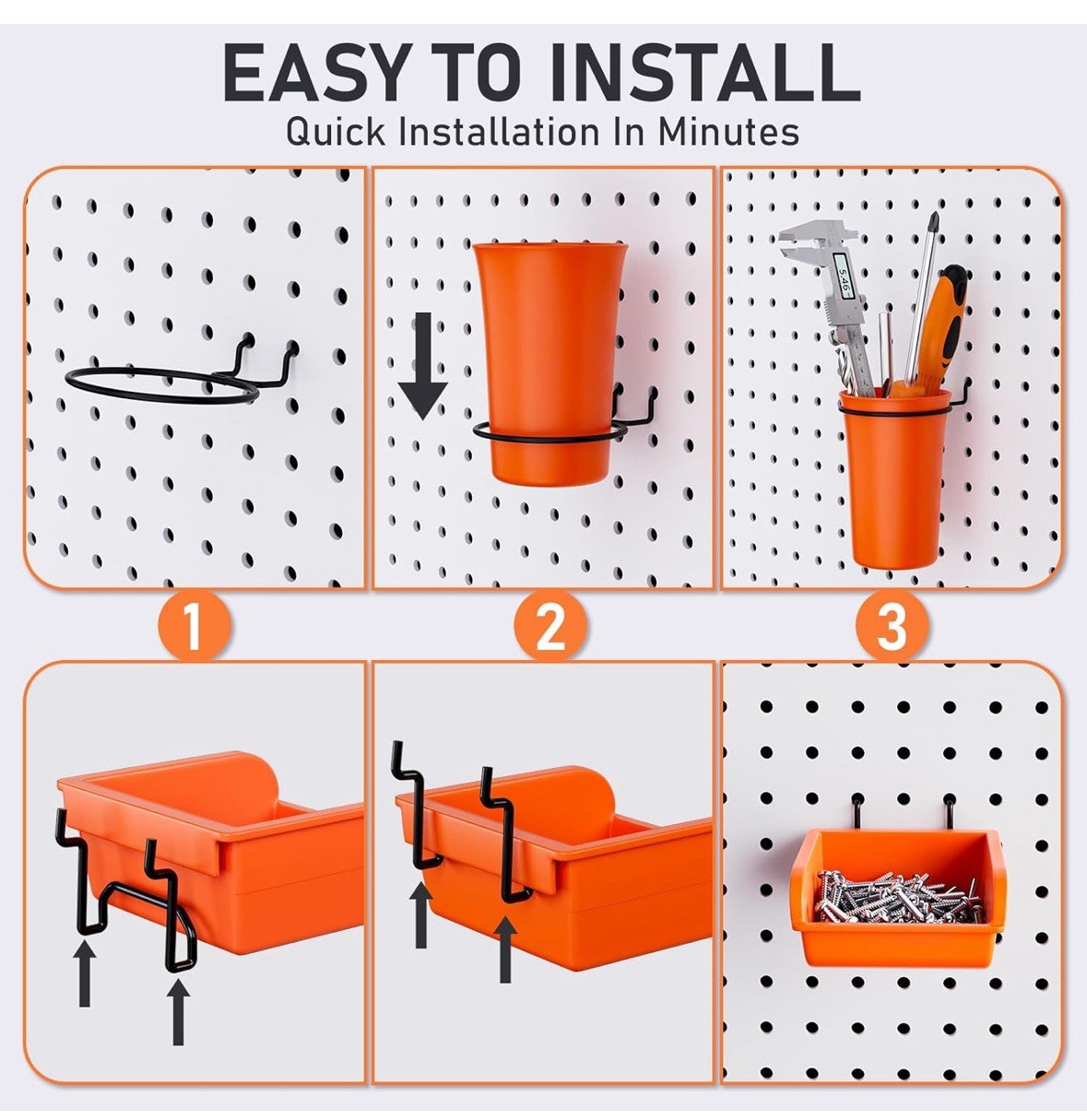 EASY TO INSTALL
Quick Installation In Minutes

5.46

1

2

3