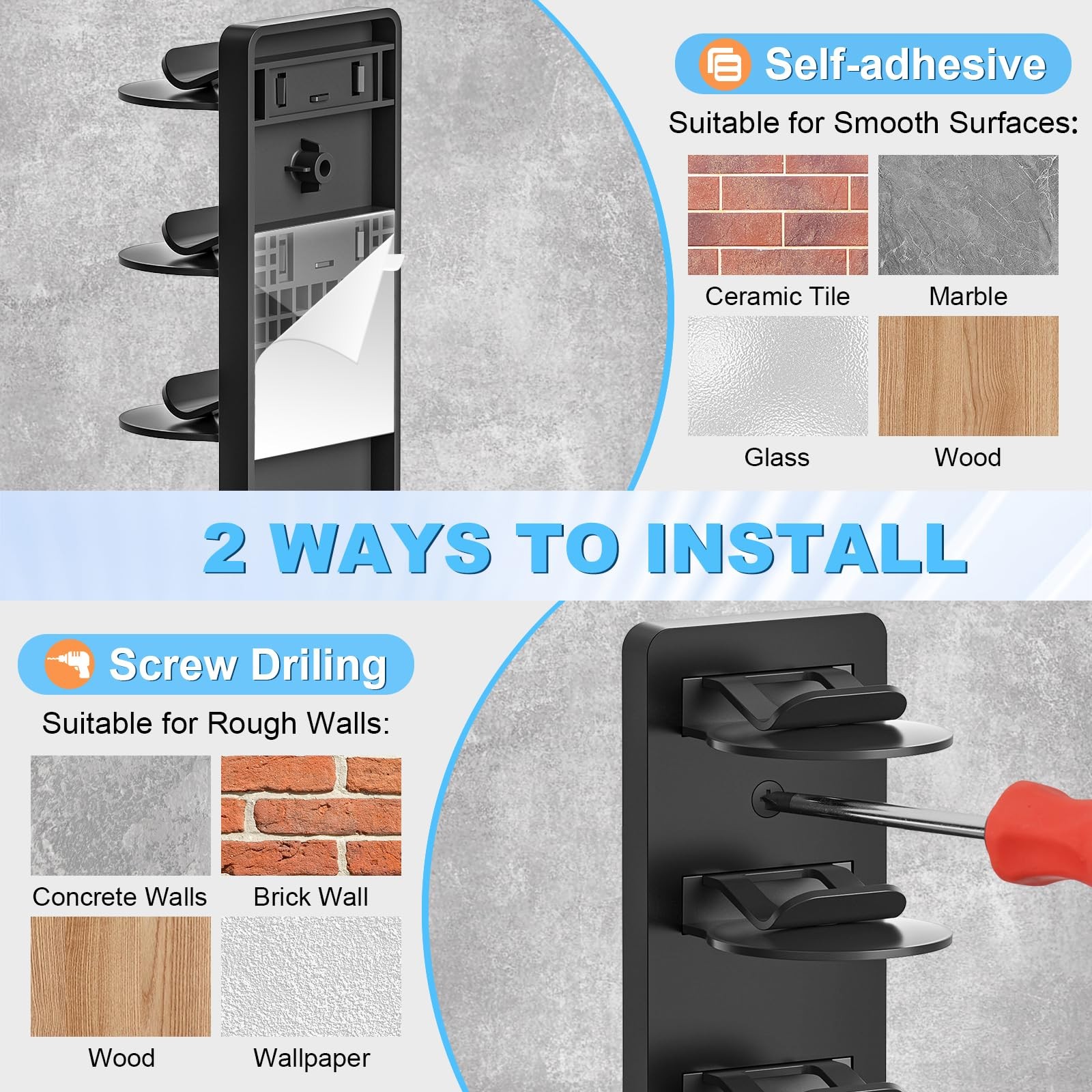 Self-adhesive

Suitable for Smooth Surfaces:

Ceramic Tile

Marble

Glass

Wood

2 WAYS TO INSTALL

Screw Driling

Suitable for Rough Walls:

Concrete Walls

Brick Wall

Wood

Wallpaper