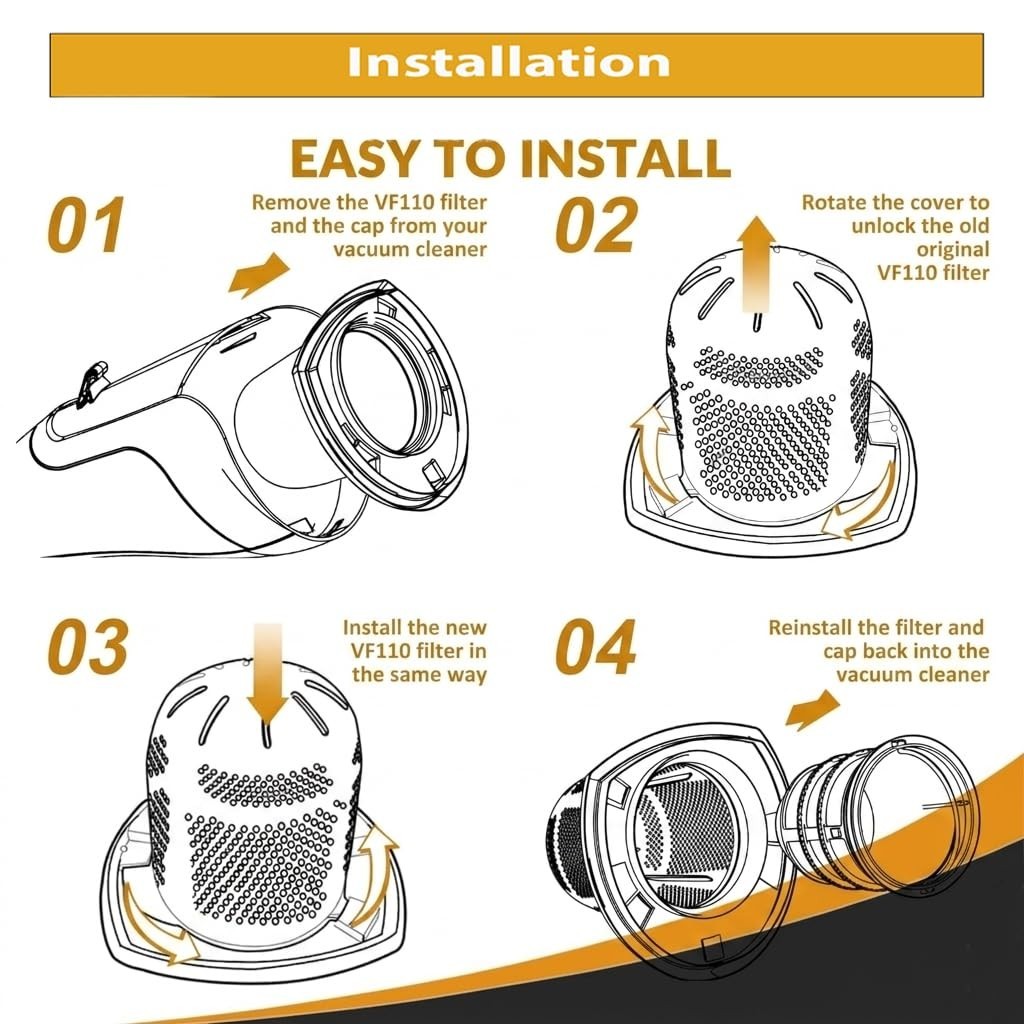 Installation

EASY TO INSTALL

01

Remove the VF110 filter and the cap from your vacuum cleaner

02

Rotate the cover to unlock the old original VF110 filter

03

Install the new VF110 filter in the same way

04

Reinstall the filter and cap back into the vacuum cleaner