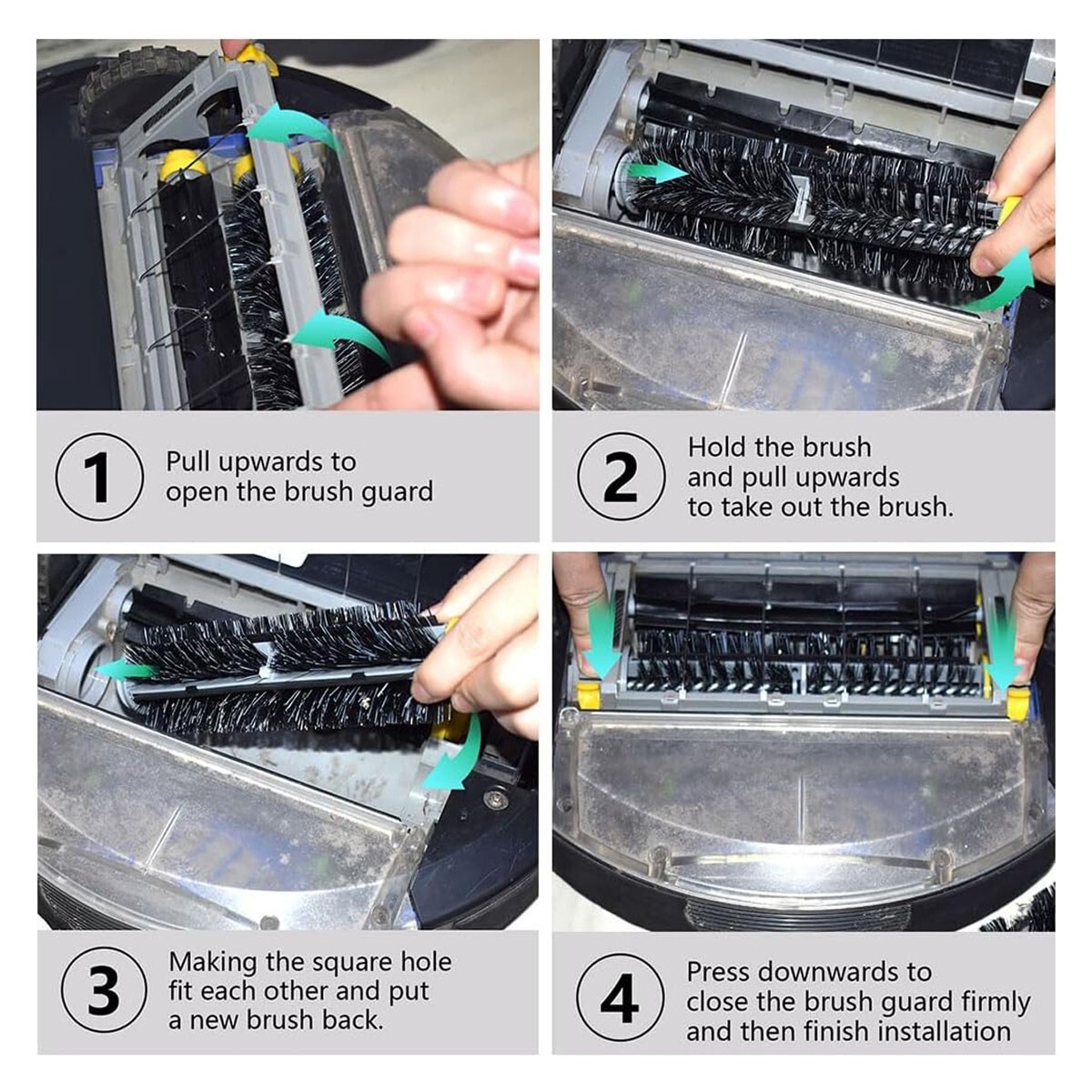 1 Pull upwards to open the brush guard

2 Hold the brush and pull upwards to take out the brush.

3 Making the square hole fit each other and put a new brush back.

4 Press downwards to close the brush guard firmly and then finish installation