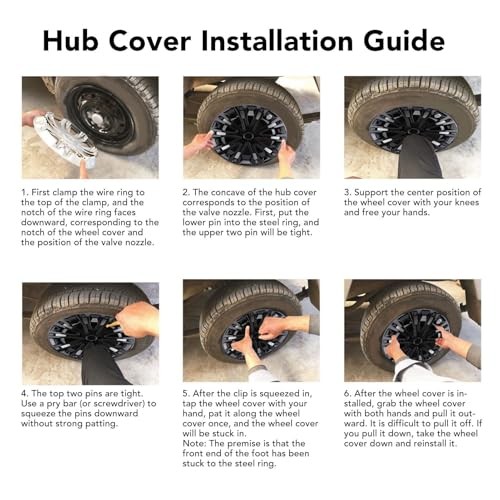 Hub Cover Installation Guide

1. First clamp the wire ring to the top of the clamp, and the notch of the wire ring faces downward, corresponding to the notch of the wheel cover and the position of the valve nozzle.

2. The concave of the hub cover corresponds to the position of the valve nozzle. First, put the lower pin into the steel ring, and the upper two pin will be tight.

3. Support the center position of the wheel cover with your knees and free your hands.

4. The top two pins are tight. Use a pry bar (or screwdriver) to squeeze the pins downward without strong patting.

5. After the clip is squeezed in, tap the wheel cover with your hand, pat it along the wheel cover once, and the wheel cover will be stuck in.
Note: The premise is that the front end of the foot has been stuck to the steel ring.

6. After the wheel cover is installed, grab the wheel cover with both hands and pull it outward. It is difficult to pull it off. If you pull it down, take the wheel cover down and reinstall it.