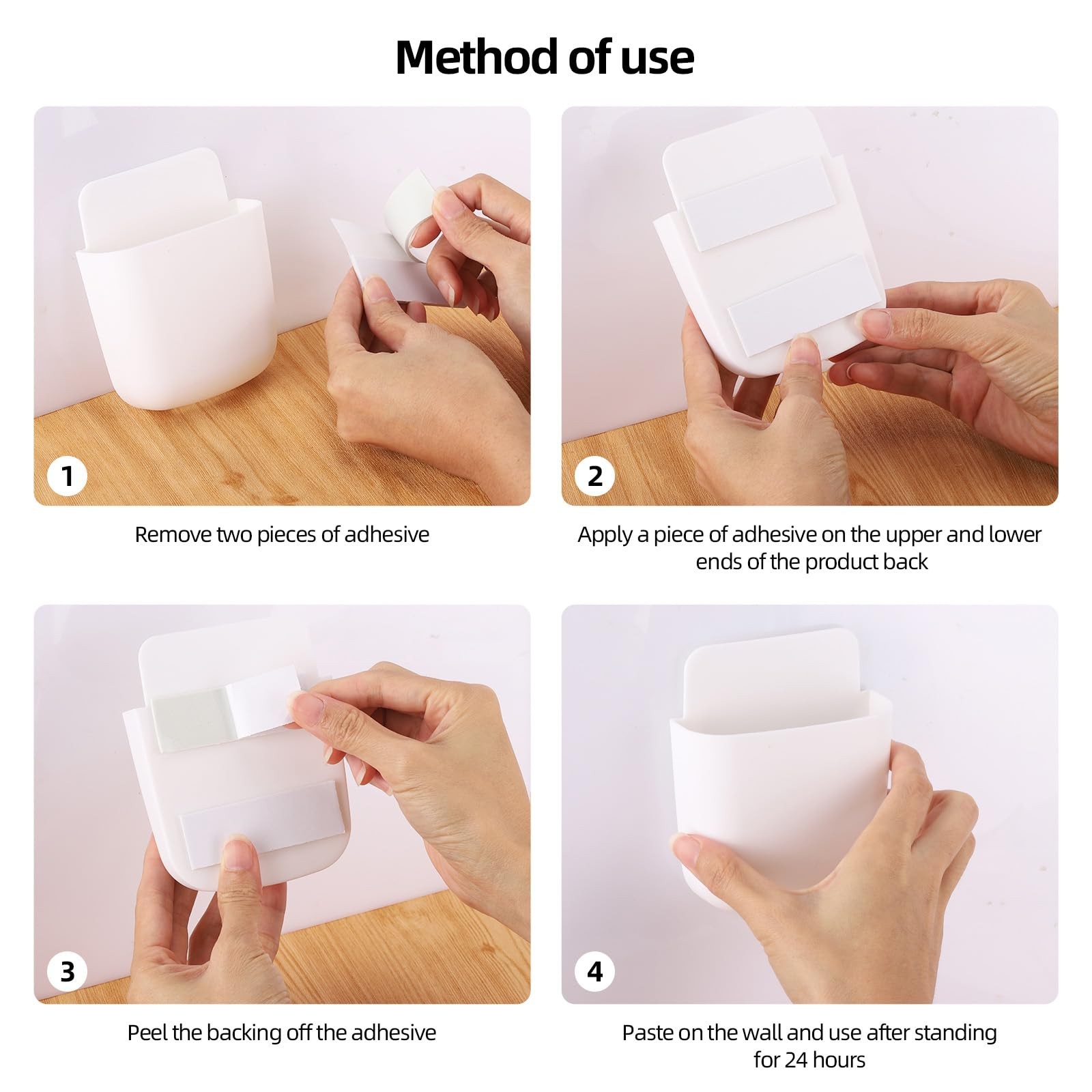 Method of use

1

Remove two pieces of adhesive

2

Apply a piece of adhesive on the upper and lower ends of the product back

3

Peel the backing off the adhesive

4

Paste on the wall and use after standing for 24 hours