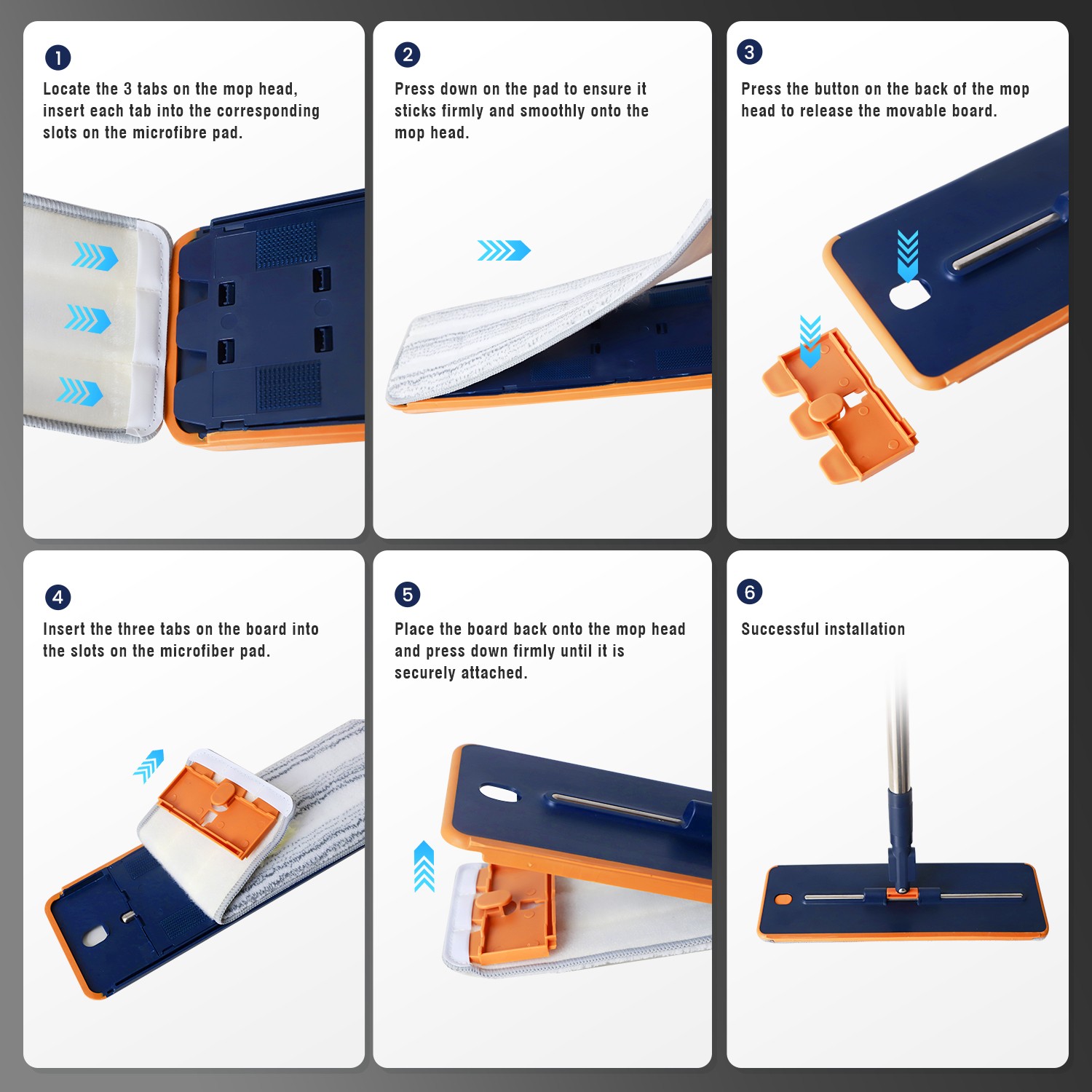 1
Locate the 3 tabs on the mop head, insert each tab into the corresponding slots on the microfibre pad.

2
Press down on the pad to ensure it sticks firmly and smoothly onto the mop head.

3
Press the button on the back of the mop head to release the movable board.

4
Insert the three tabs on the board into the slots on the microfiber pad.

5
Place the board back onto the mop head and press down firmly until it is securely attached.

6
Successful installation