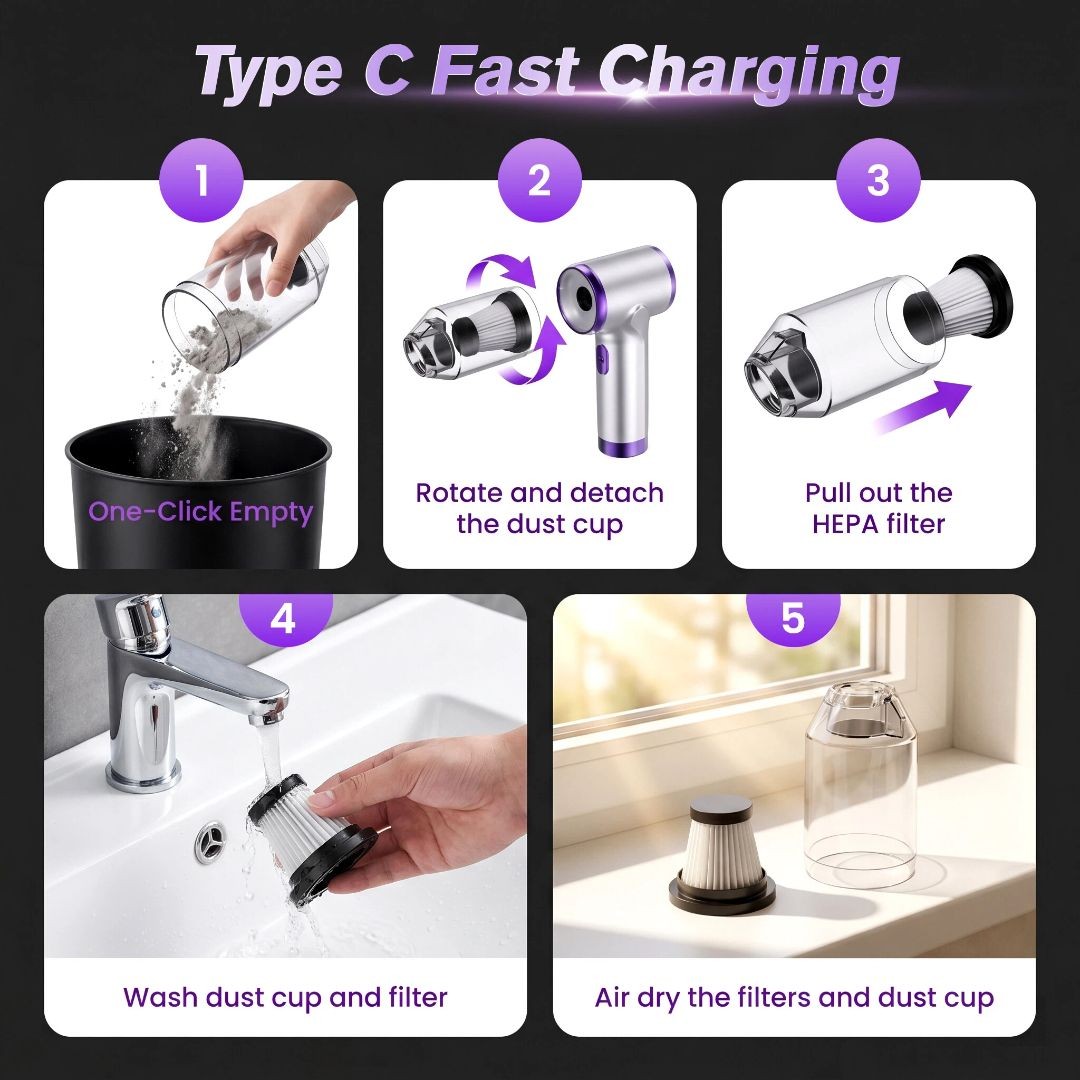 Type C Fast Charging

1

One-Click Empty

2

Rotate and detach the dust cup

3

Pull out the HEPA filter

4

Wash dust cup and filter

5

Air dry the filters and dust cup