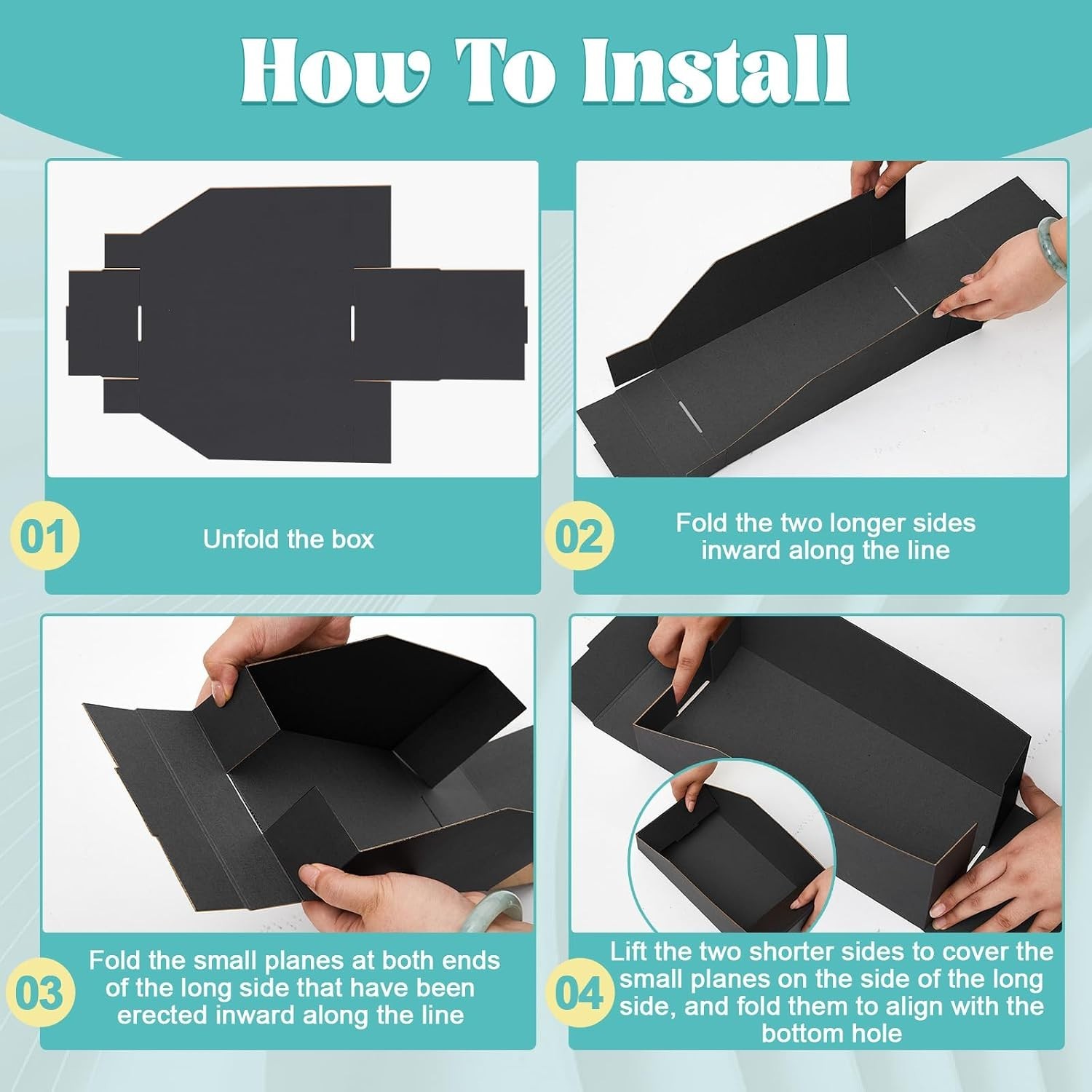 How To Install

01

Unfold the box

02

Fold the two longer sides inward along the line

03

Fold the small planes at both ends of the long side that have been erected inward along the line

04

Lift the two shorter sides to cover the small planes on the side of the long side, and fold them to align with the bottom hole