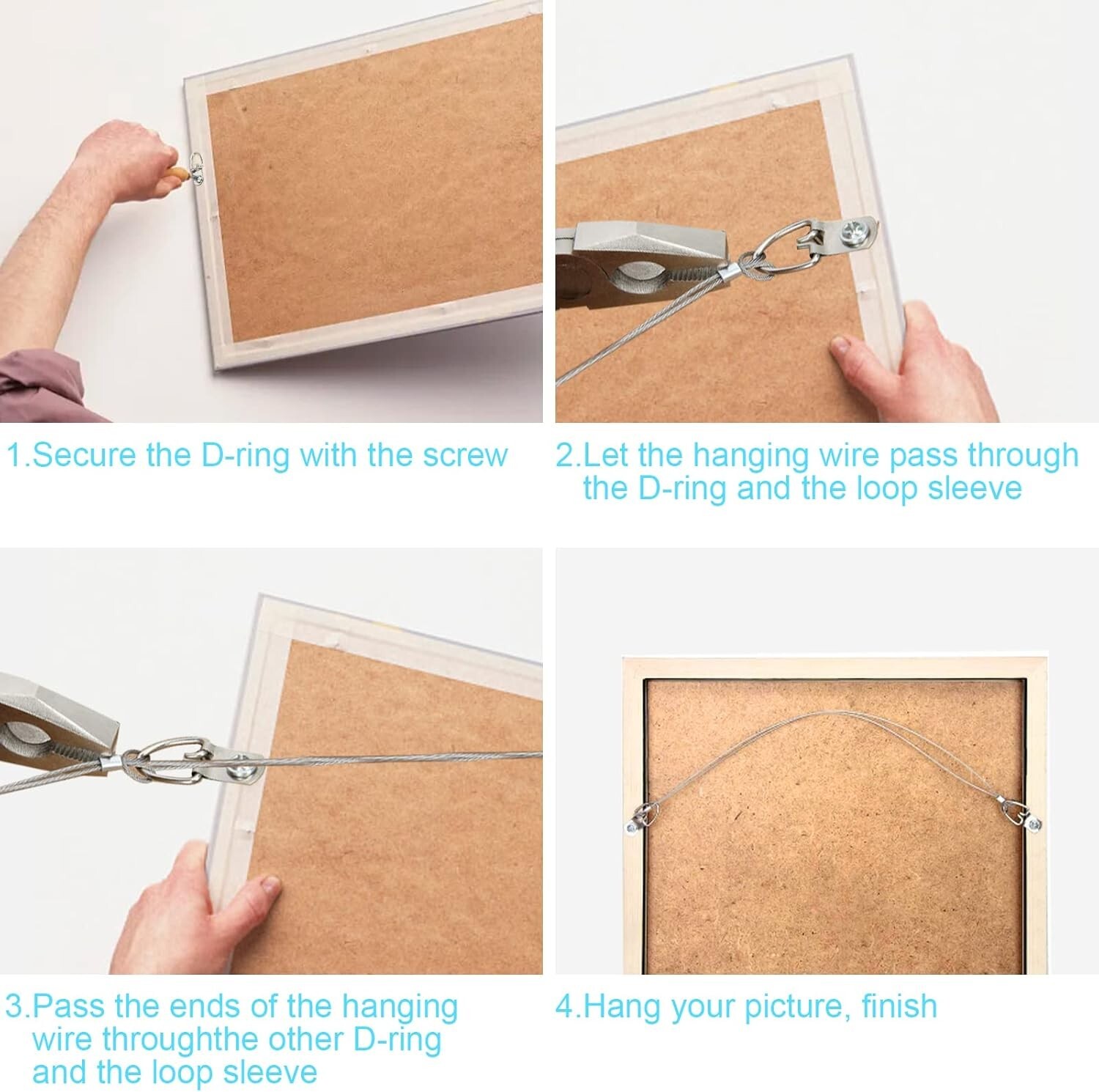 1.Secure the D-ring with the screw

2.Let the hanging wire pass through the D-ring and the loop sleeve

3.Pass the ends of the hanging wire throughthe other D-ring and the loop sleeve

4.Hang your picture, finish