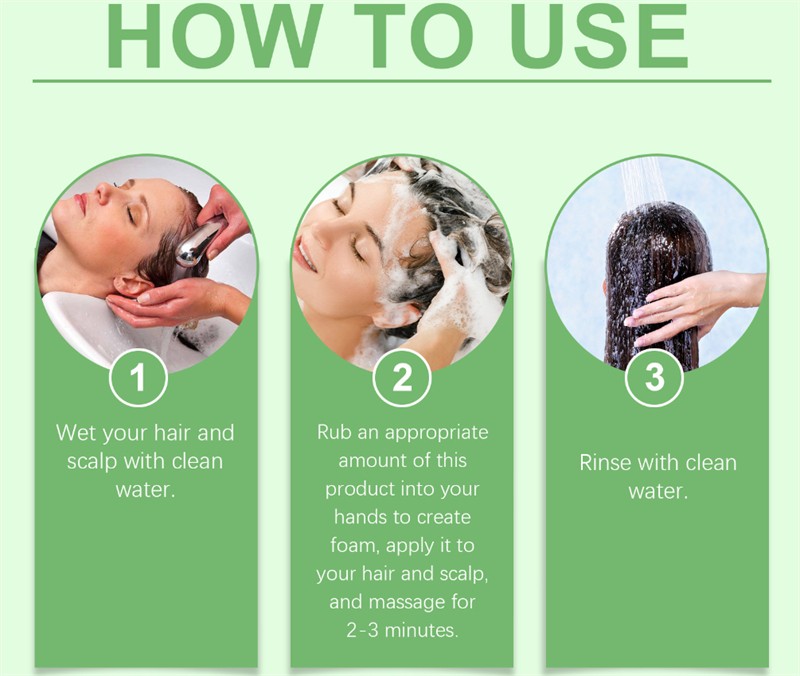 HOW TO USE

1

Wet your hair and scalp with clean water.

2

Rub an appropriate amount of this product into your hands to create foam, apply it to your hair and scalp, and massage for 2-3 minutes.

3

Rinse with clean water.