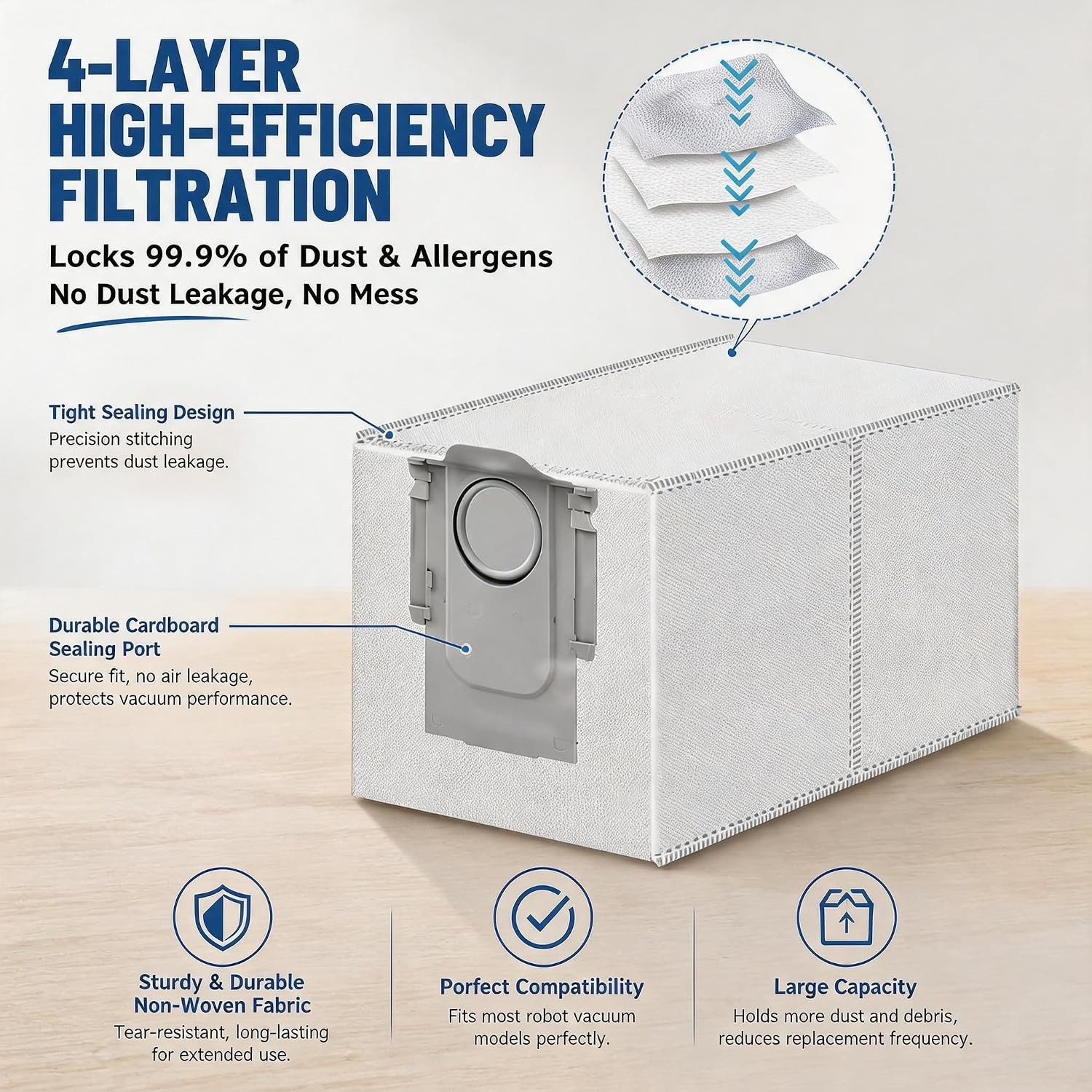 4-LAYER HIGH-EFFICIENCY FILTRATION

Locks 99.9% of Dust & Allergens
No Dust Leakage, No Mess

Tight Sealing Design
Precision stitching prevents dust leakage.

Durable Cardboard Sealing Port
Secure fit, no air leakage, protects vacuum performance.

Sturdy & Durable Non-Woven Fabric
Tear-resistant, long-lasting for extended use.

Perfect Compatibility
Fits most robot vacuum models perfectly.

Large Capacity
Holds more dust and debris, reduces replacement frequency.