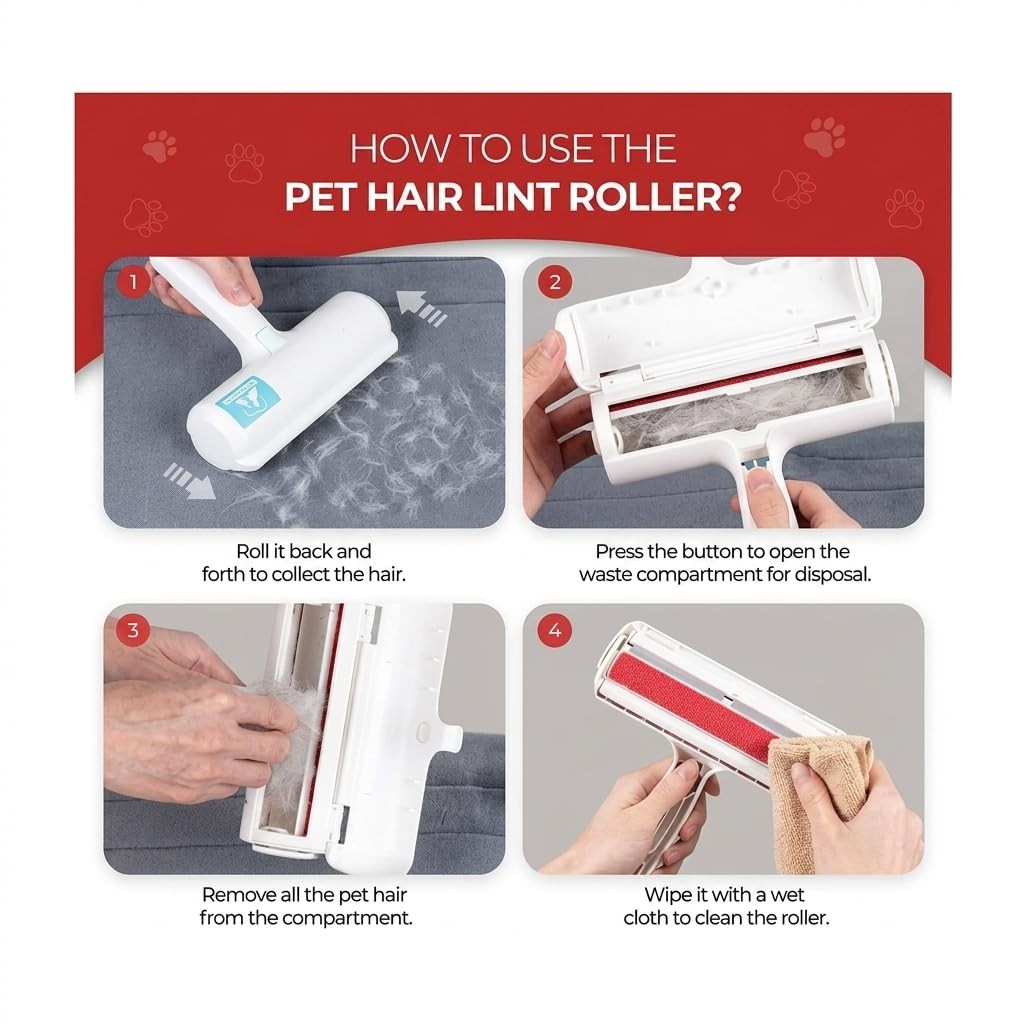 HOW TO USE THE
PET HAIR LINT ROLLER?

1

Roll it back and forth to collect the hair.

2

Press the button to open the waste compartment for disposal.

3

Remove all the pet hair from the compartment.

4

Wipe it with a wet cloth to clean the roller.